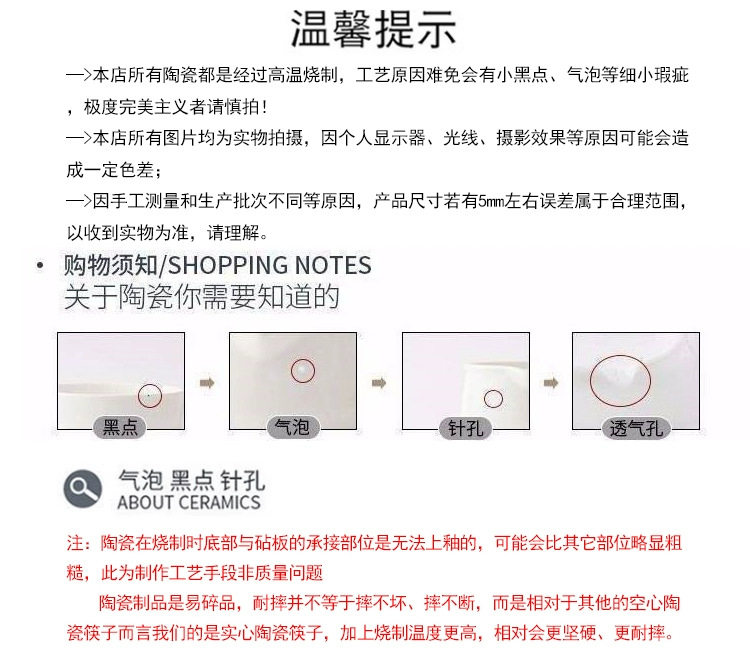 温馨提示

—>本店所有陶瓷都是经过高温烧制，工艺原因难免会有小黑点、气泡等细小瑕疵，极度完美主义者请慎拍！

—>本店所有图片均为实物拍摄，因个人显示器、光线、摄影效果等原因可能会造成一定色差；

—>因手工测量和生产批次不同等原因，产品尺寸若有5mm左右误差属于合理范围，以收到实物为准，请理解。

• 购物须知/SHOPPING NOTES
关于陶瓷你需要知道的

黑点 气泡 针孔 透气孔

气泡 黑点 针孔
ABOUT CERAMICS

注：陶瓷在烧制时底部与砧板的承接部位是无法上釉的，可能会比其它部位略显粗糙，此为制作工艺手段非质量问题

陶瓷制品是易碎品，耐摔并不等于摔不坏、摔不断，而是相对于其他的空心陶瓷筷子而言我们的是实心陶瓷筷子，加上烧制温度更高，相对会更坚硬、更耐摔。