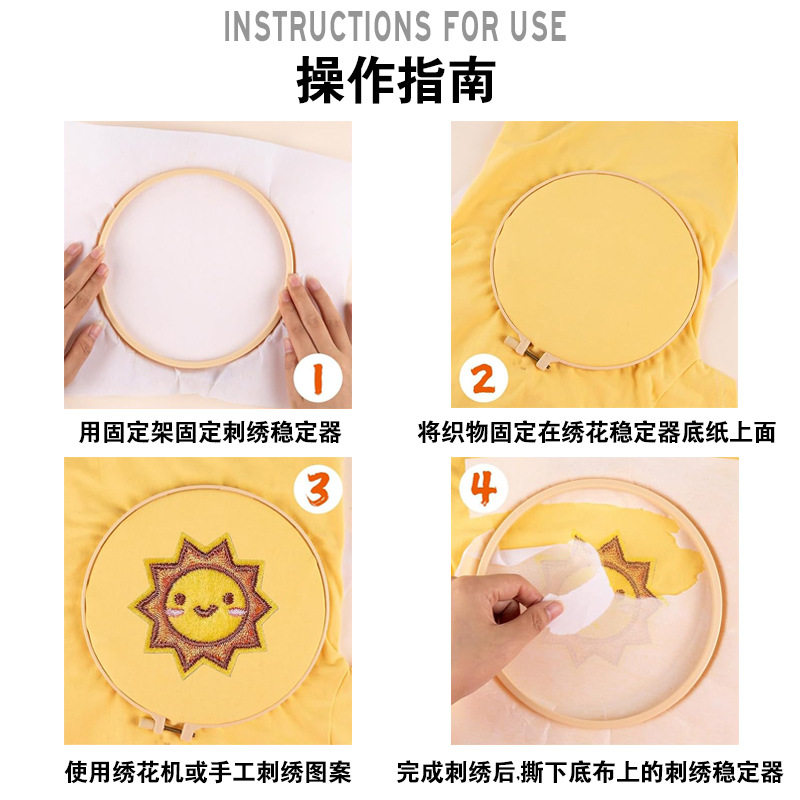 INSTRUCTIONS FOR USE
操作指南

1
用固定架固定刺绣稳定器

2
将织物固定在绣花稳定器底纸上面

3
使用绣花机或手工刺绣图案

4
完成刺绣后.撕下底布上的刺绣稳定器