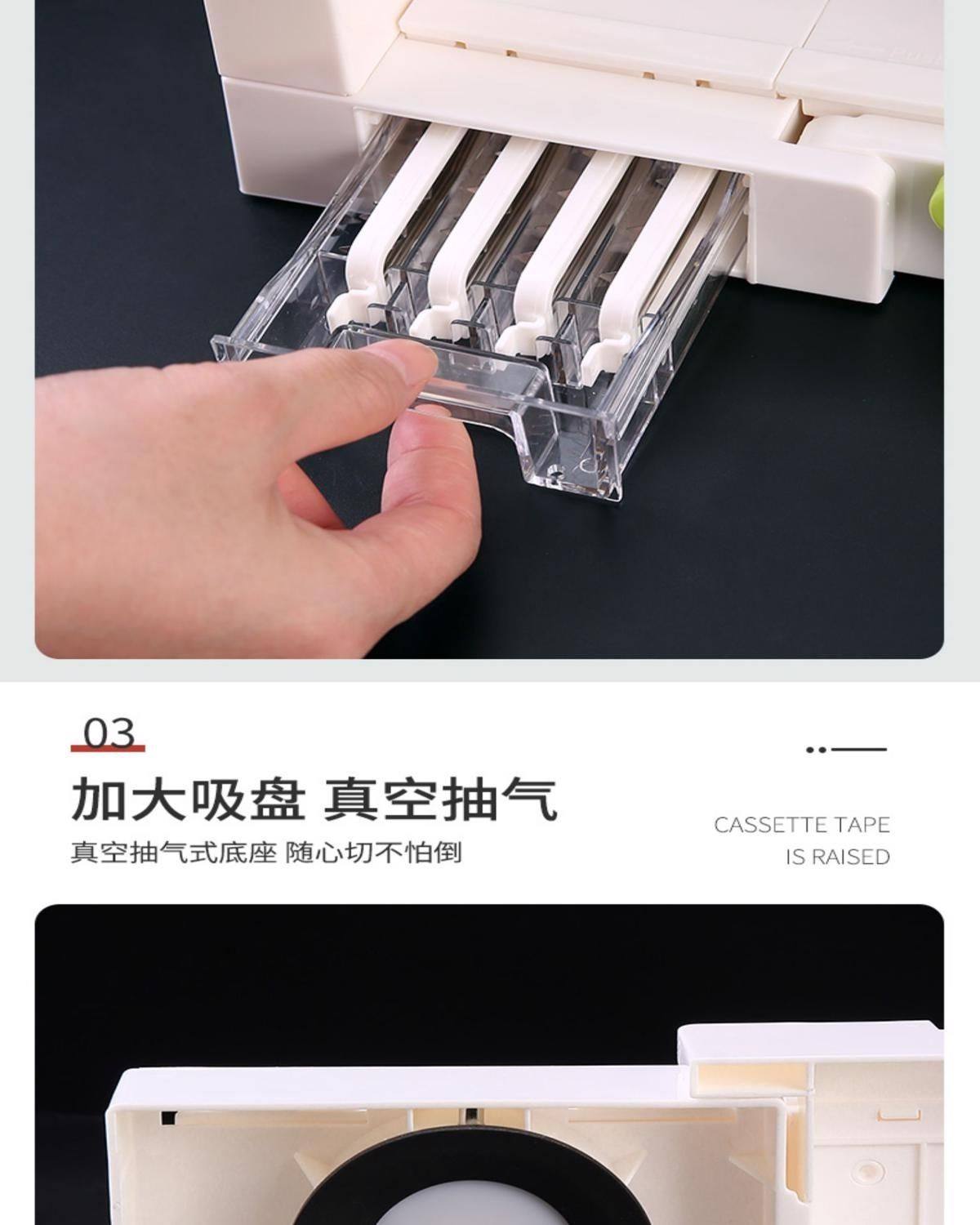 03

加大吸盘 真空抽气

真空抽气式底座 随心切不怕倒

CASSETTE TAPE
IS RAISED