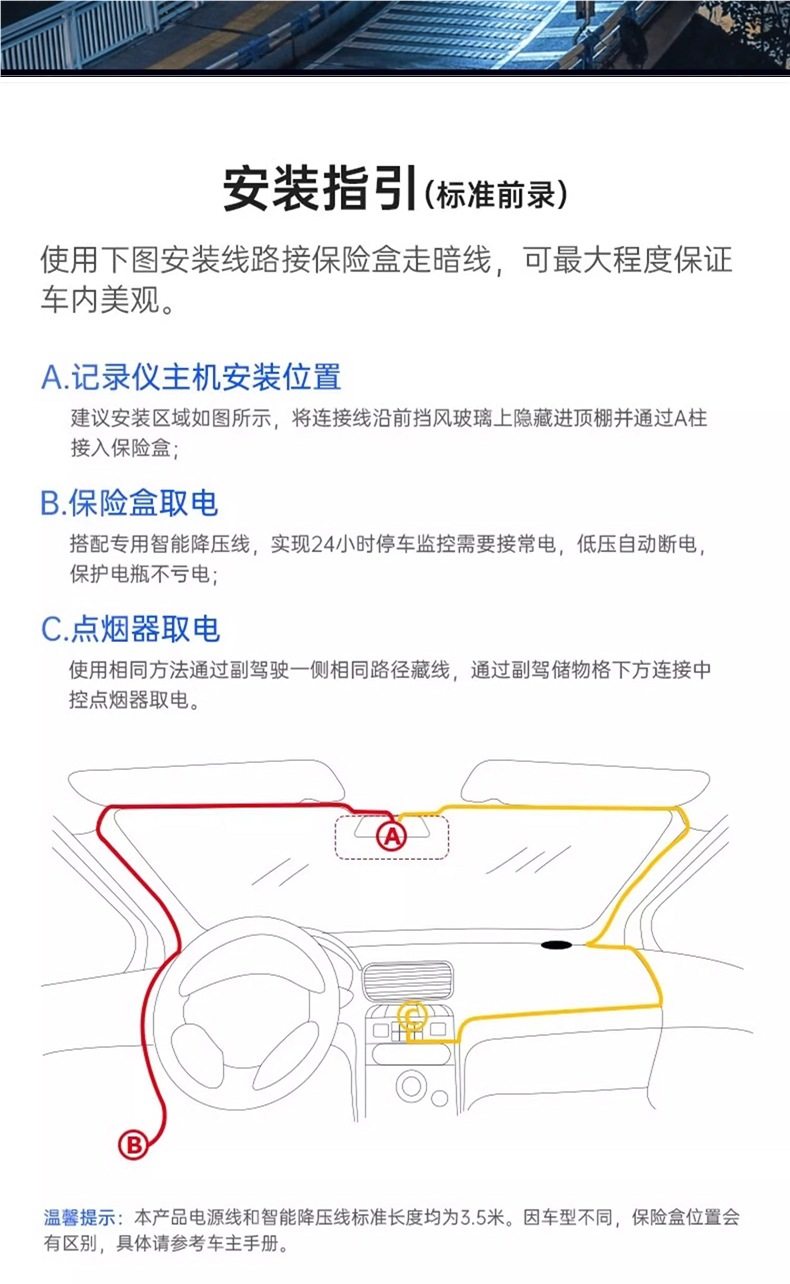 安装指引(标准前录)

使用下图安装线路接保险盒走暗线，可最大程度保证车内美观。

A.记录仪主机安装位置

建议安装区域如图所示，将连接线沿前挡风玻璃上隐藏进顶棚并通过A柱接入保险盒；

B.保险盒取电

搭配专用智能降压线，实现24小时停车监控需要接常电，低压自动断电，保护电瓶不亏电；

C.点烟器取电

使用相同方法通过副驾驶一侧相同路径藏线，通过副驾储物格下方连接中控点烟器取电。

A

C

B

温馨提示：本产品电源线和智能降压线标准长度均为3.5米。因车型不同，保险盒位置会有区别，具体请参考车主手册。