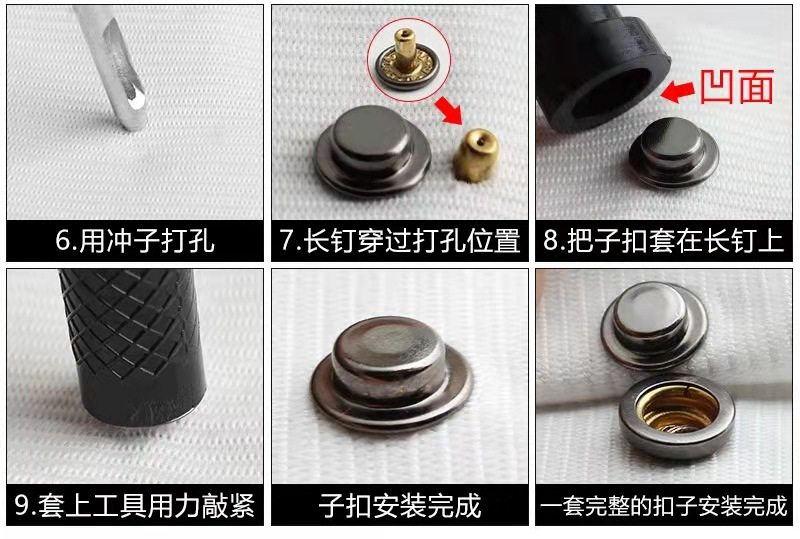 6.用冲子打孔

7.长钉穿过打孔位置

凹面

8.把子扣套在长钉上

9.套上工具用力敲紧

子扣安装完成

一套完整的扣子安装完成