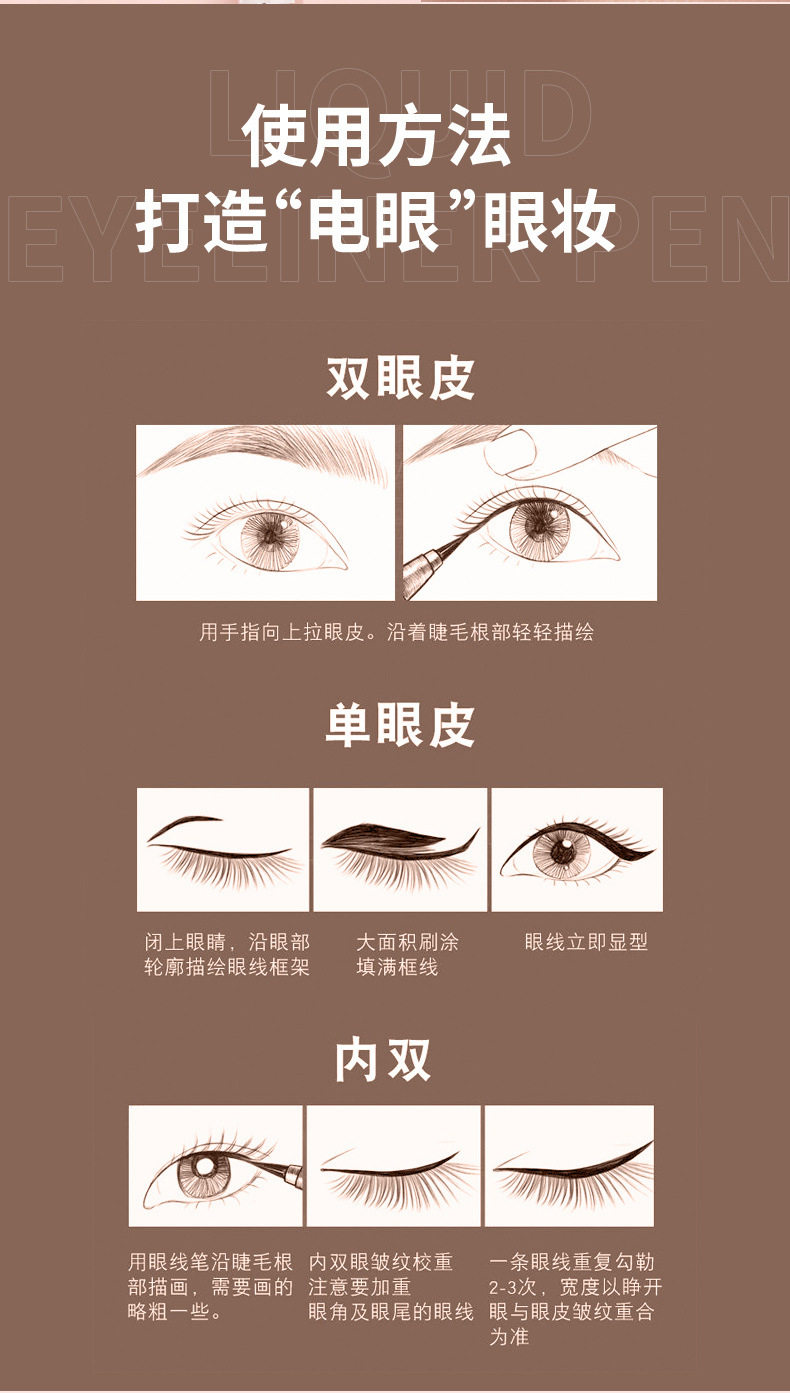 LIQUID
EYELINER PEN

使用方法
打造“电眼”眼妆

双眼皮

用手指向上拉眼皮。沿着睫毛根部轻轻描绘

单眼皮

闭上眼睛，沿眼部轮廓描绘眼线框架

大面积刷涂填满框线

眼线立即显型

内双

用眼线笔沿睫毛根部描画，需要画的略粗一些。

内双眼皱纹校重注意要加重眼角及眼尾的眼线

一条眼线重复勾勒2-3次，宽度以睁开眼与眼皮皱纹重合为准