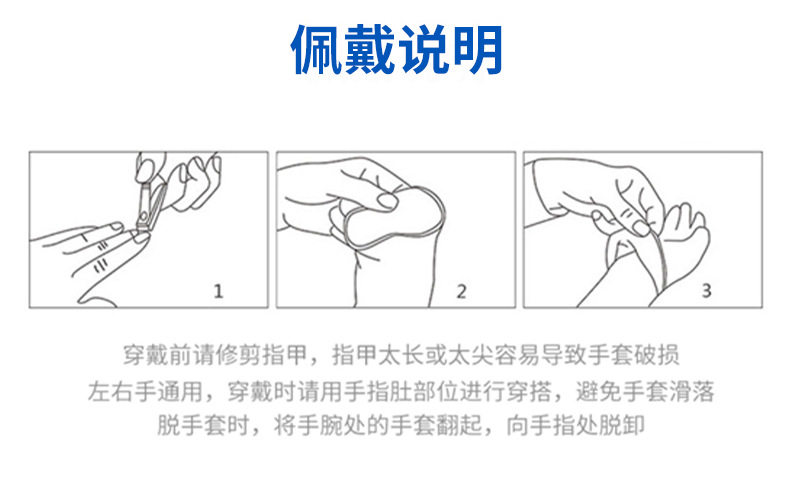 佩戴说明

1

2

3

穿戴前请修剪指甲，指甲太长或太尖容易导致手套破损
左右手通用，穿戴时请用手指肚部位进行穿搭，避免手套滑落
脱手套时，将手腕处的手套翻起，向手指处脱卸