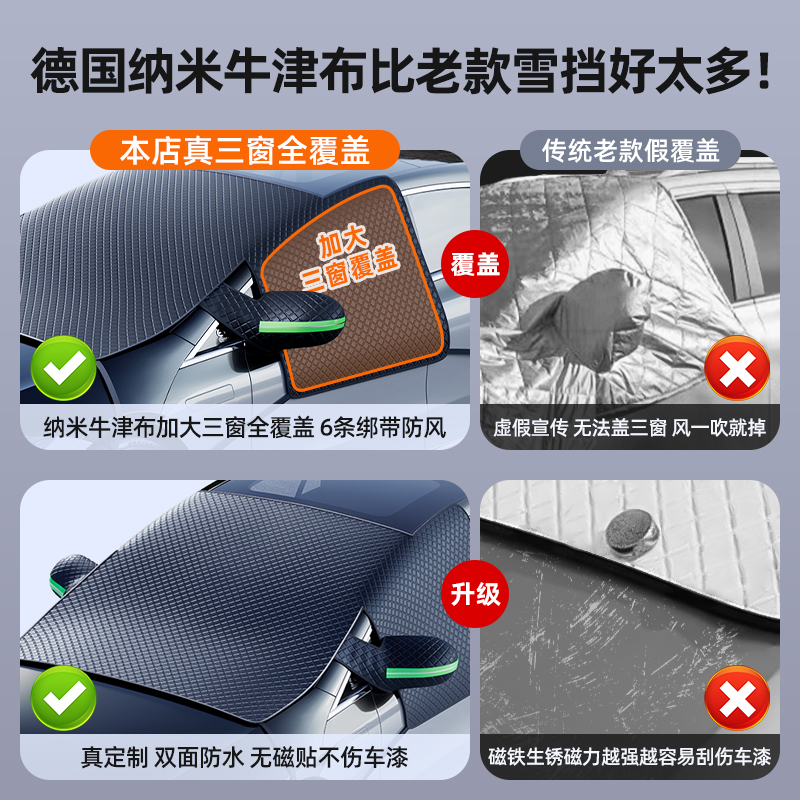 德国纳米牛津布比老款雪挡好太多!

本店真三窗全覆盖

加大
三窗覆盖

纳米牛津布加大三窗全覆盖 6条绑带防风

覆盖

传统老款假覆盖

虚假宣传 无法盖三窗 风一吹就掉

真定制 双面防水 无磁贴不伤车漆

升级

磁铁生锈磁力越强越容易刮伤车漆