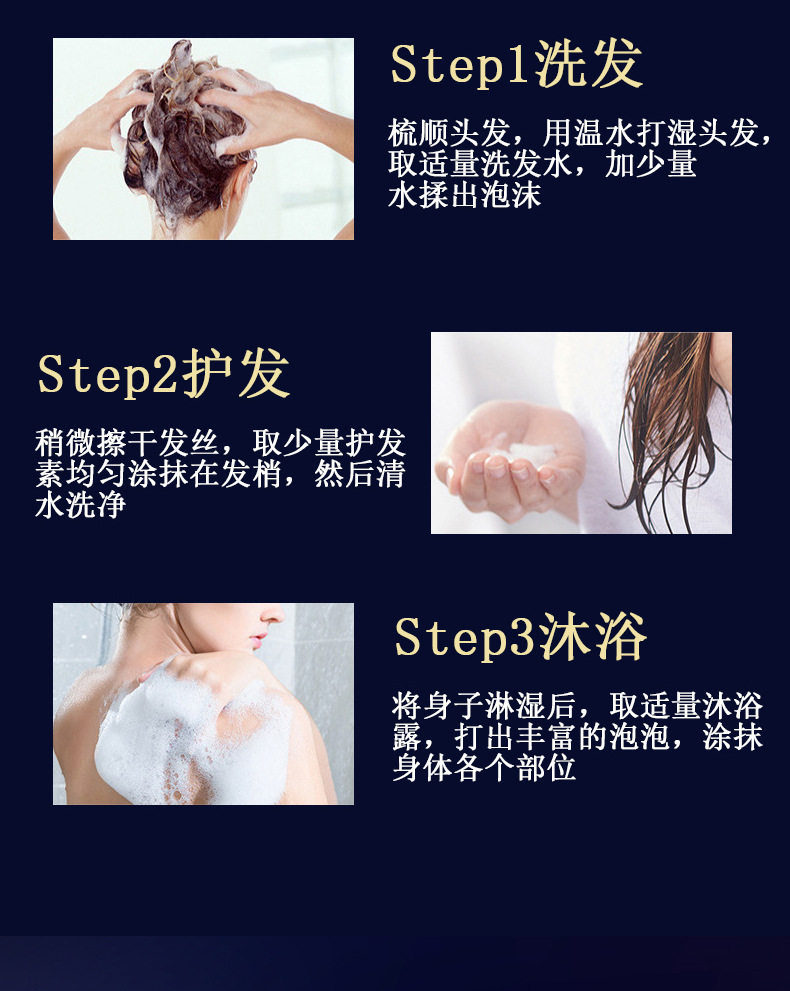 Step1洗发

梳顺头发，用温水打湿头发，取适量洗发水，加少量水揉出泡沫

Step2护发

稍微擦干发丝，取少量护发素均匀涂抹在发梢，然后清水洗净

Step3沐浴

将身子淋湿后，取适量沐浴露，打出丰富的泡泡，涂抹身体各个部位