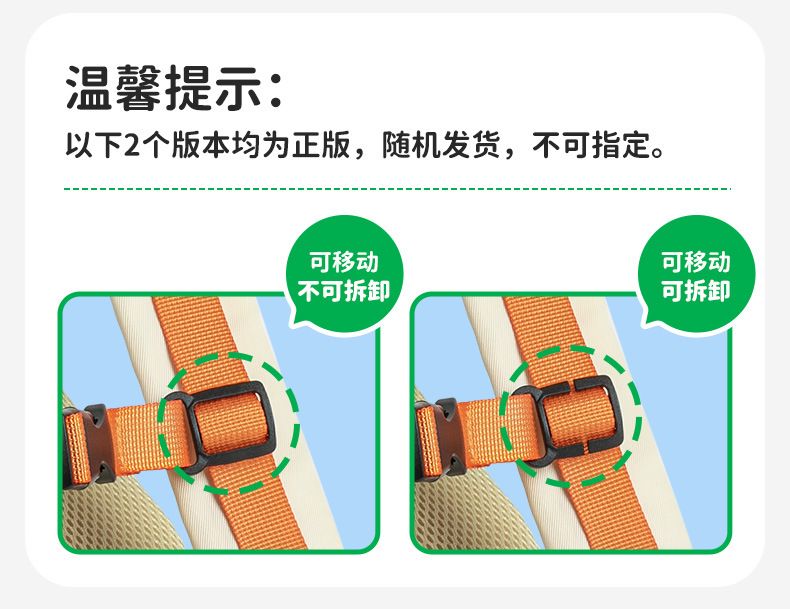 温馨提示：

以下2个版本均为正版，随机发货，不可指定。

可移动
不可拆卸

可移动
可拆卸