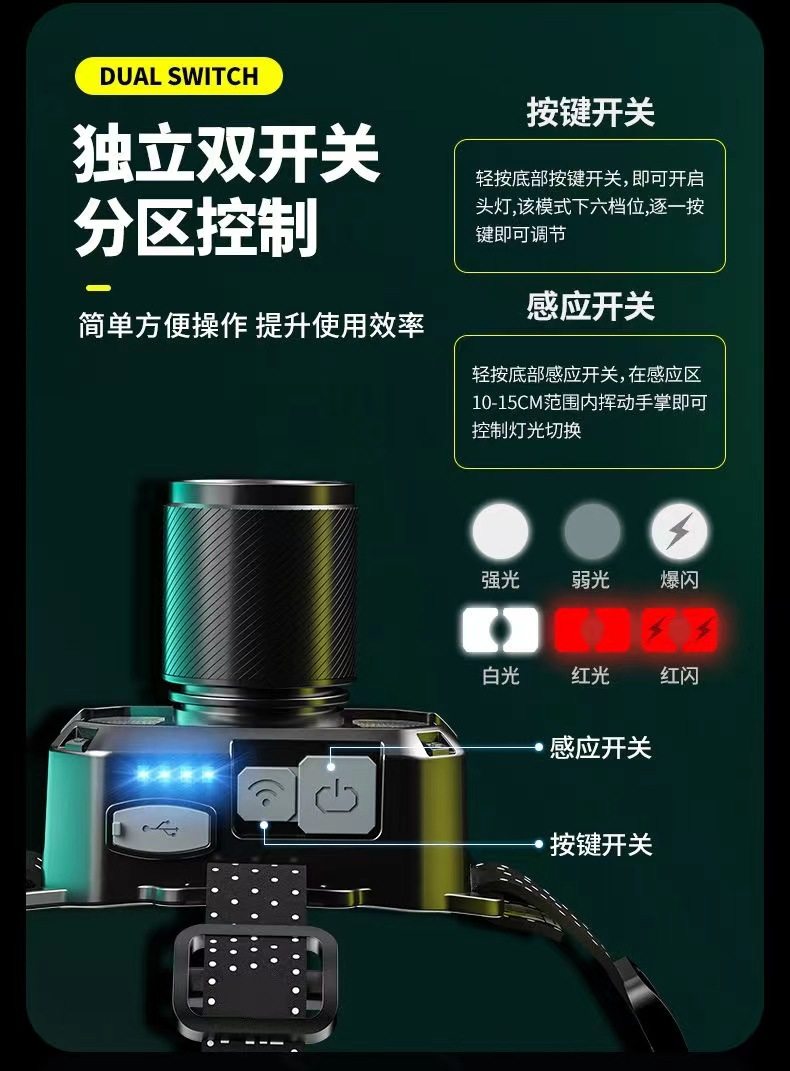 DUAL SWITCH

独立双开关
分区控制

简单方便操作 提升使用效率

按键开关

轻按底部按键开关，即可开启头灯，该模式下六档位，逐一按键即可调节

感应开关

轻按底部感应开关，在感应区10-15CM范围内挥动手掌即可控制灯光切换

强光 弱光 爆闪

白光 红光 红闪

感应开关

按键开关