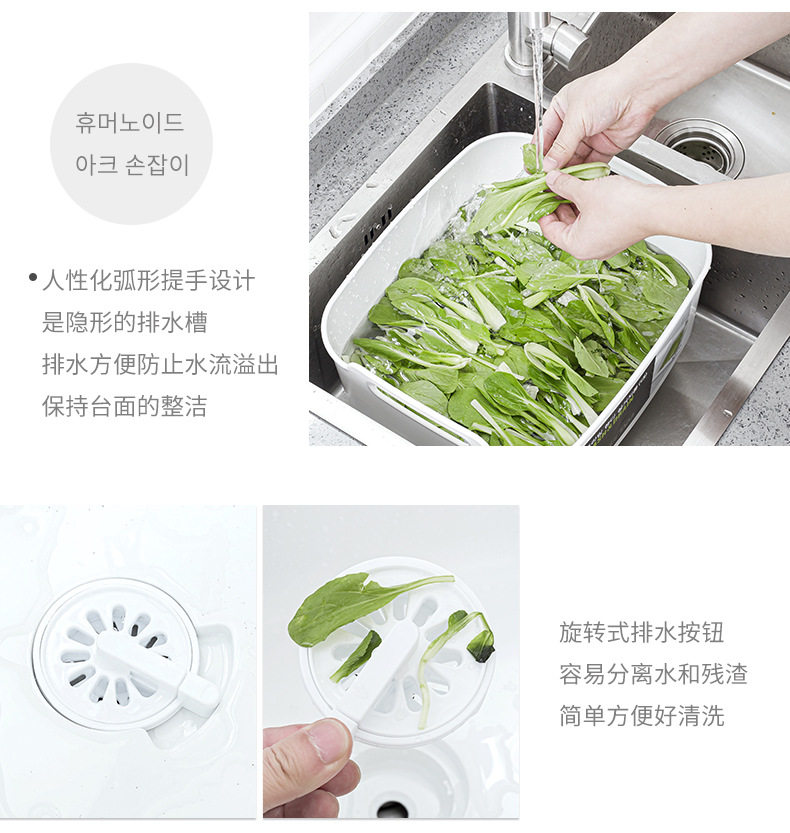 휴머노이드
아크 손잡이

• 人性化弧形提手设计
是隐形的排水槽
排水方便防止水流溢出
保持台面的整洁

旋转式排水按钮
容易分离水和残渣
简单方便好清洗