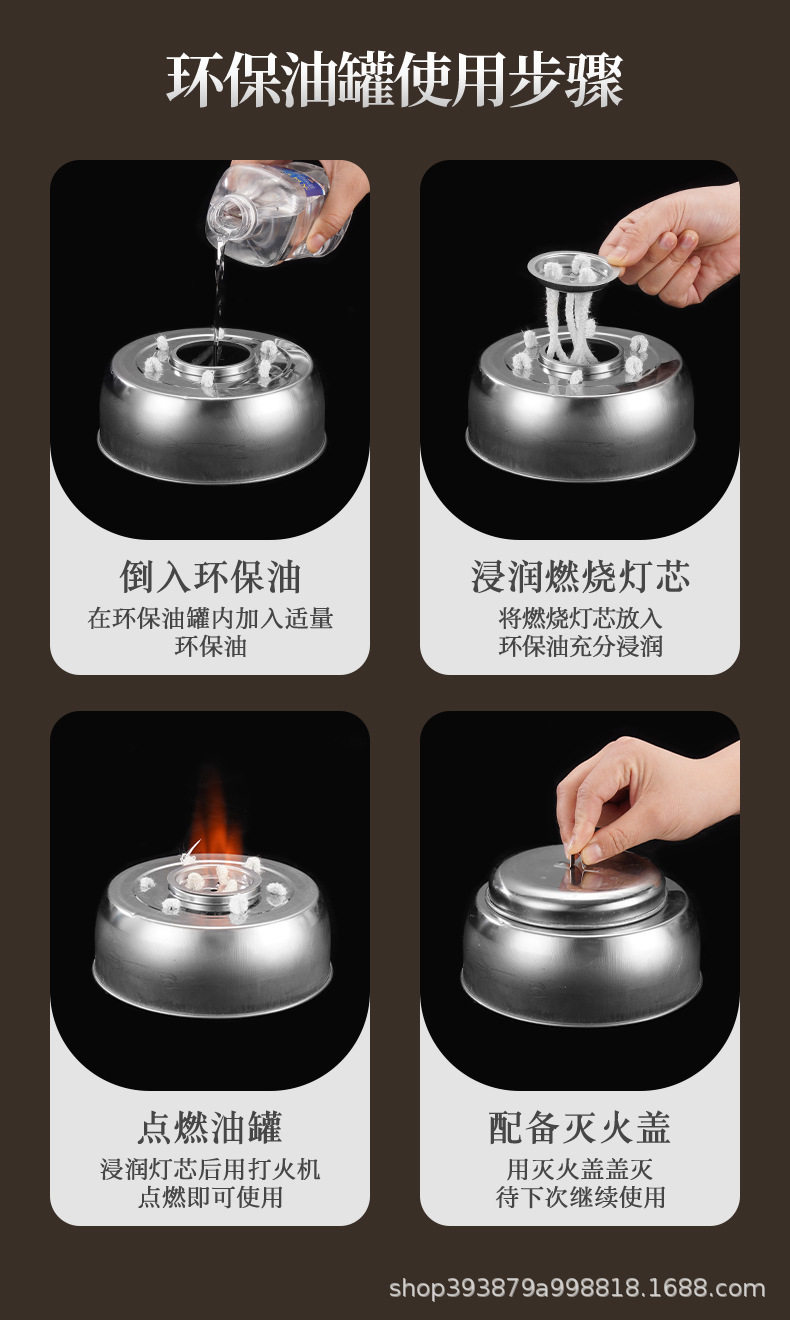 环保油罐使用步骤

倒入环保油
在环保油罐内加入适量环保油

浸润燃烧灯芯
将燃烧灯芯放入环保油充分浸润

点燃油罐
浸润灯芯后用打火机点燃即可使用

配备灭火盖
用灭火盖盖灭待下次继续使用

shop393879a998818.1688.com