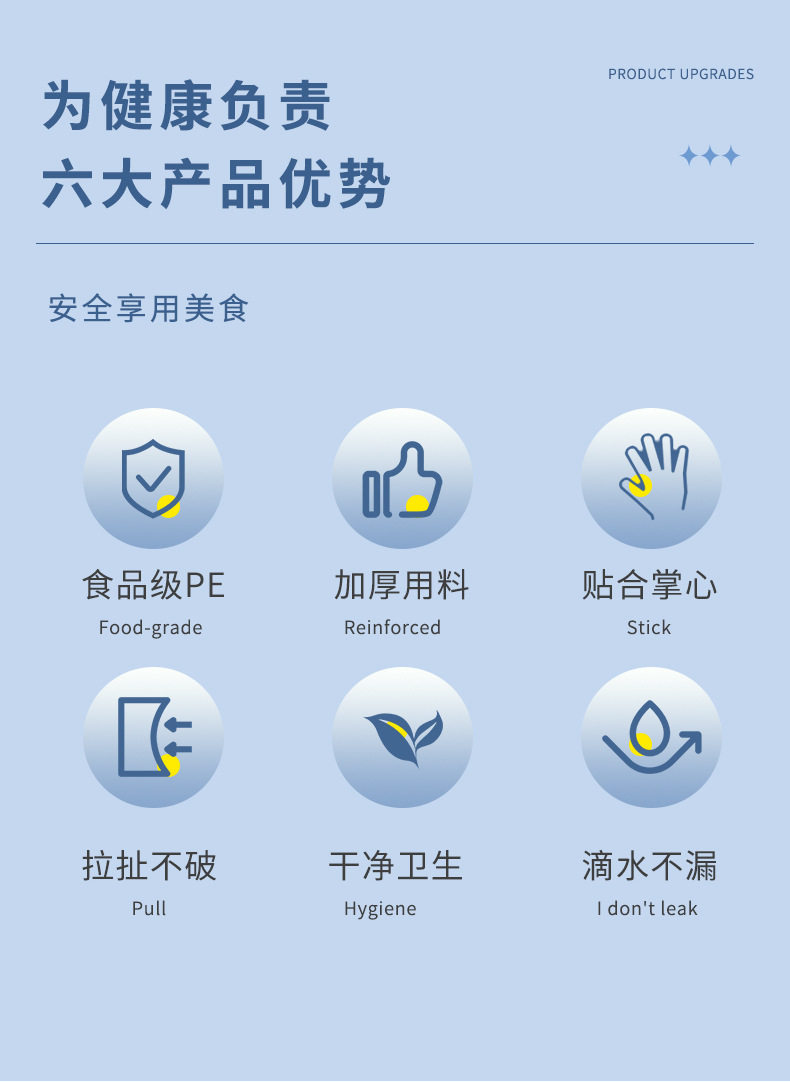 PRODUCT UPGRADES

为健康负责
六大产品优势

安全享用美食

食品级PE
Food-grade

加厚用料
Reinforced

贴合掌心
Stick

拉扯不破
Pull

干净卫生
Hygiene

滴水不漏
I don't leak