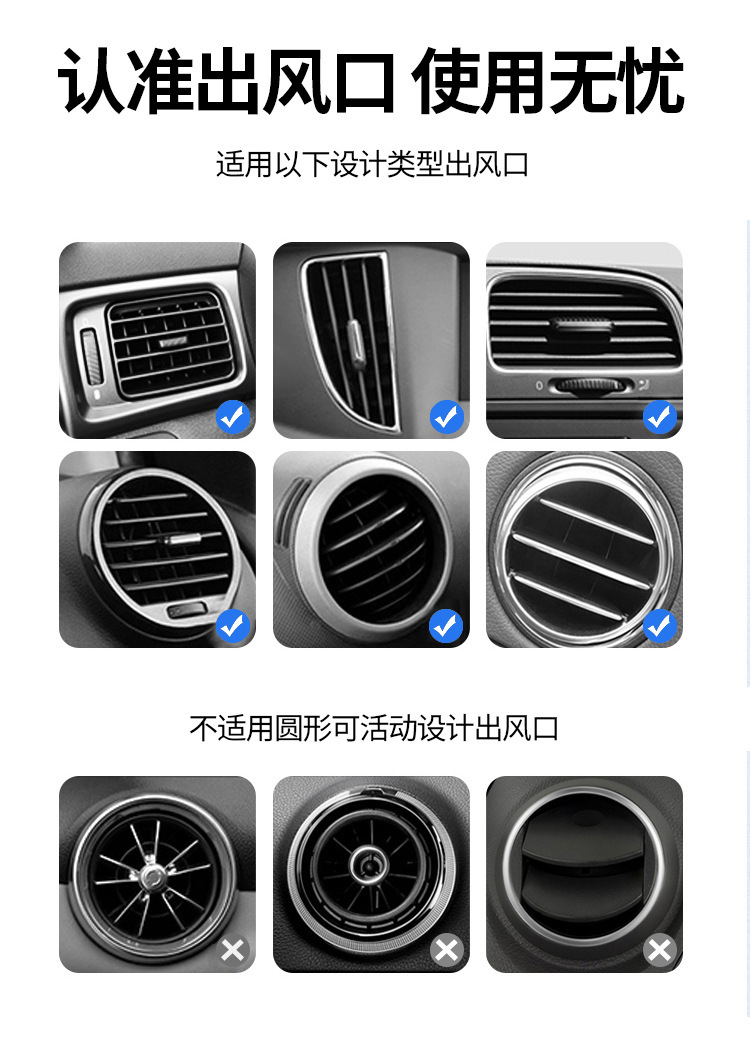 认准出风口 使用无忧

适用以下设计类型出风口

不适用圆形可活动设计出风口