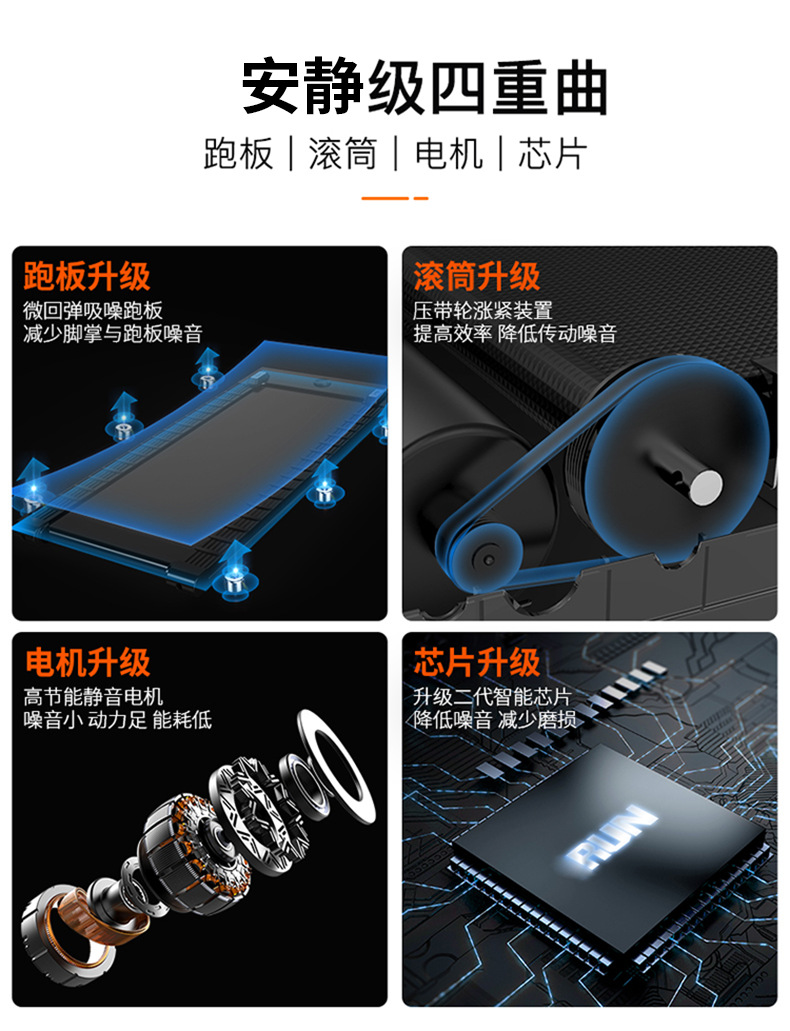 安静级四重曲

跑板 | 滚筒 | 电机 | 芯片

跑板升级
微回弹吸噪跑板
减少脚掌与跑板噪音

滚筒升级
压带轮涨紧装置
提高效率 降低传动噪音

电机升级
高节能静音电机
噪音小 动力足 能耗低

芯片升级
升级二代智能芯片
降低噪音 减少磨损

RUN