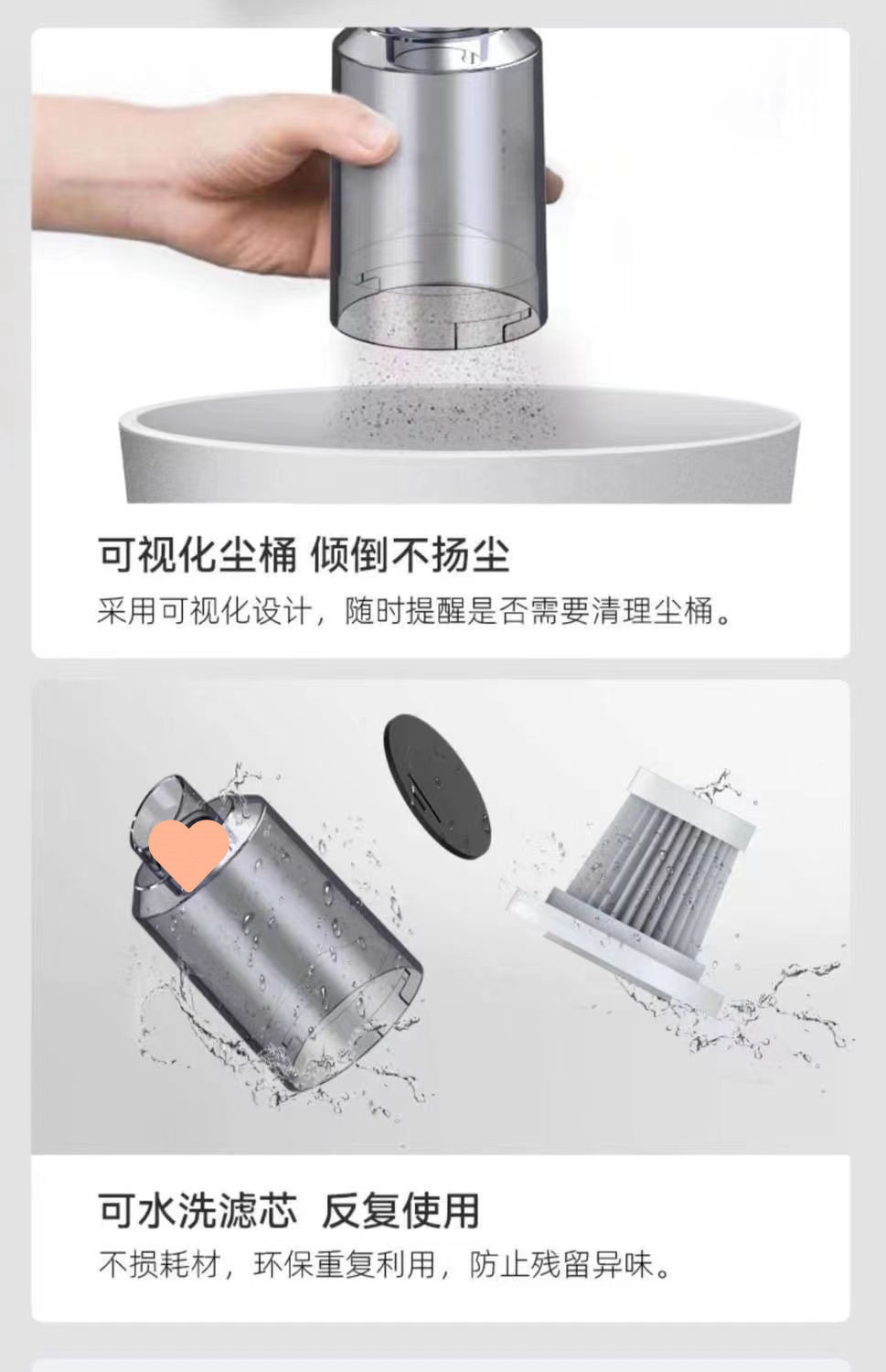 可视化尘桶 倾倒不扬尘

采用可视化设计，随时提醒是否需要清理尘桶。

可水洗滤芯 反复使用

不损耗材，环保重复利用，防止残留异味。