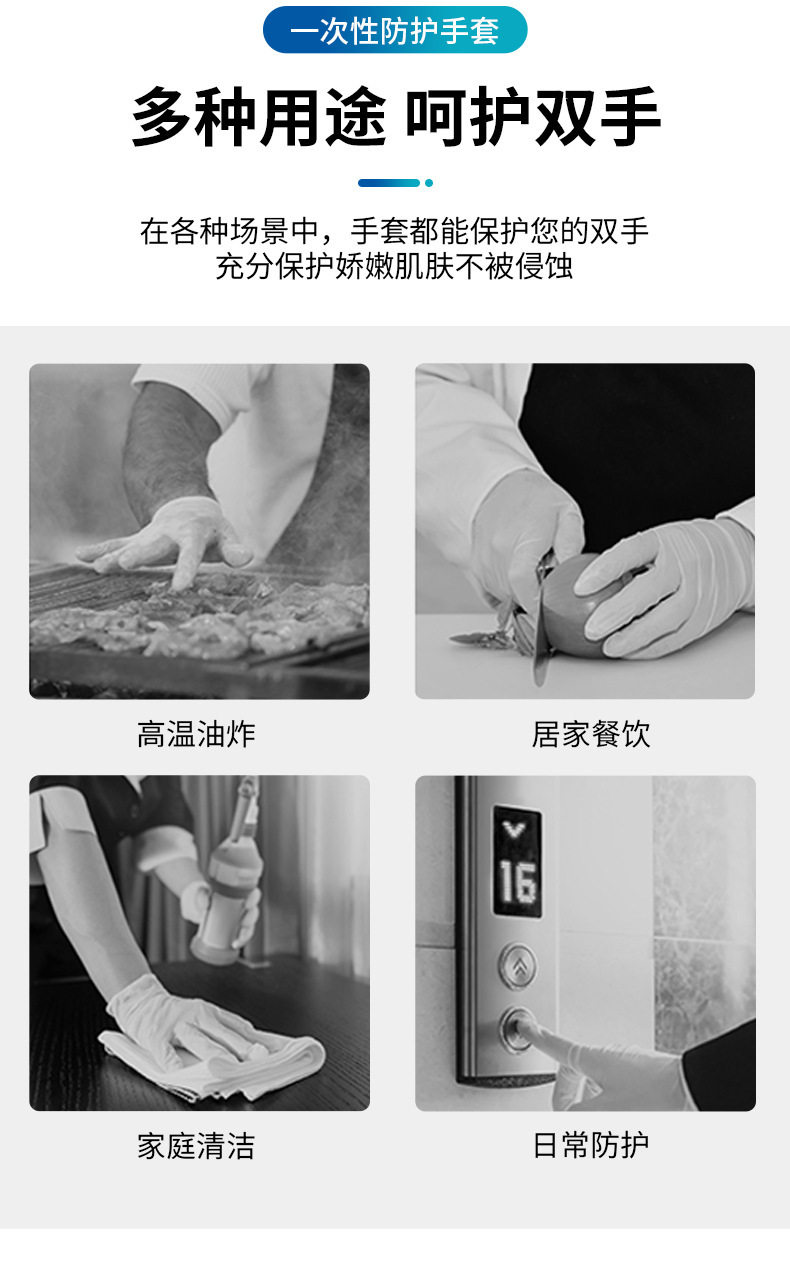 一次性防护手套

多种用途 呵护双手

在各种场景中，手套都能保护您的双手
充分保护娇嫩肌肤不被侵蚀

高温油炸

居家餐饮

16

家庭清洁

日常防护