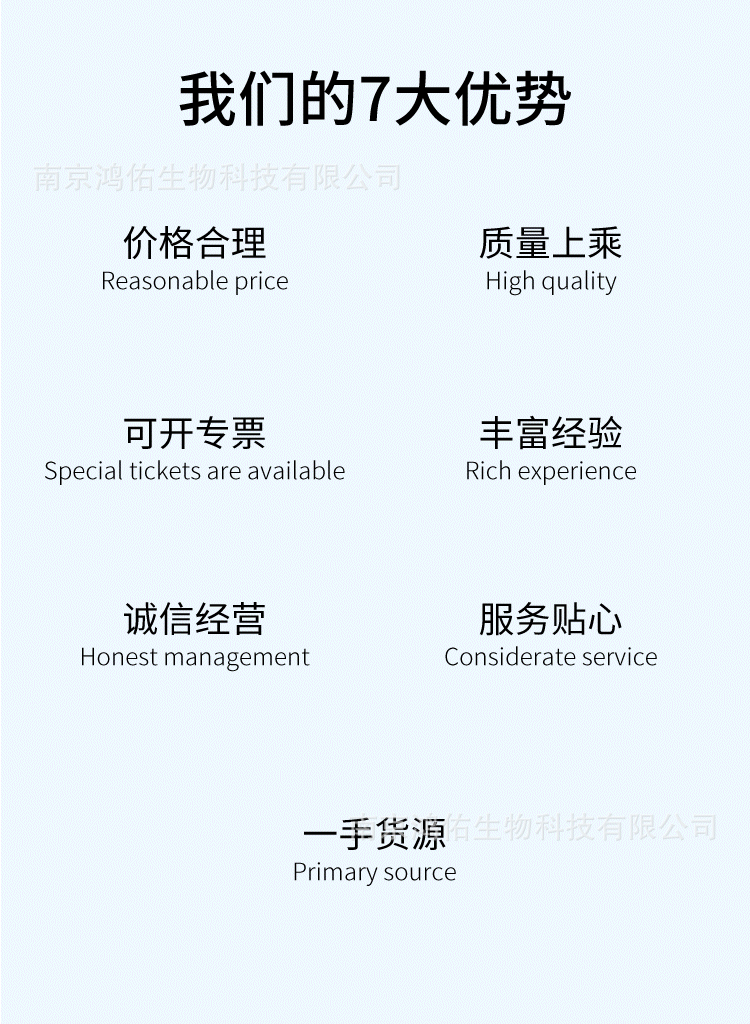 我们的7大优势

价格合理
Reasonable price

质量上乘
High quality

可开专票
Special tickets are available

丰富经验
Rich experience

诚信经营
Honest management

服务贴心
Considerate service

一手货源
Primary source

南京鸿佑生物科技有限公司