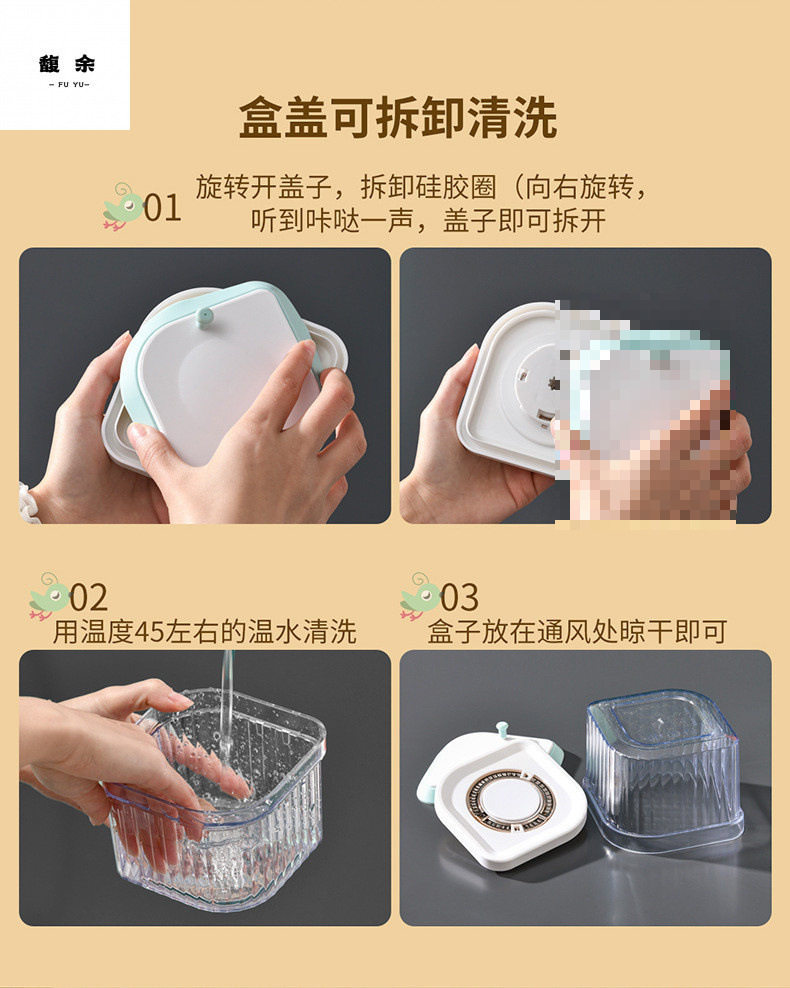 馥余
— FU YU —

盒盖可拆卸清洗

01 旋转开盖子，拆卸硅胶圈（向右旋转，听到咔哒一声，盖子即可拆开

02
用温度45左右的温水清洗

03
盒子放在通风处晾干即可