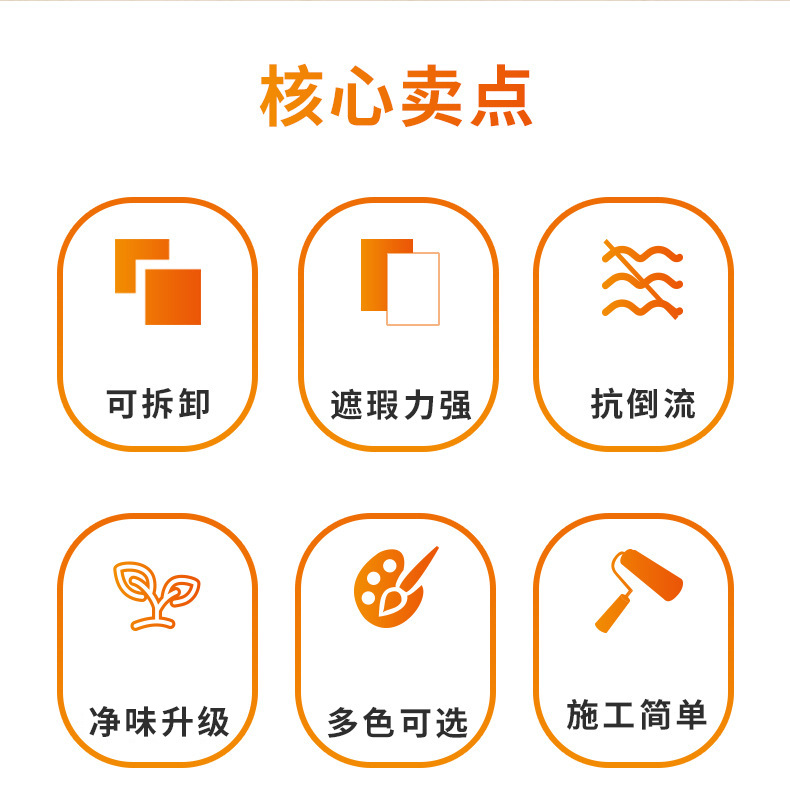 核心卖点

可拆卸

遮瑕力强

抗倒流

净味升级

多色可选

施工简单