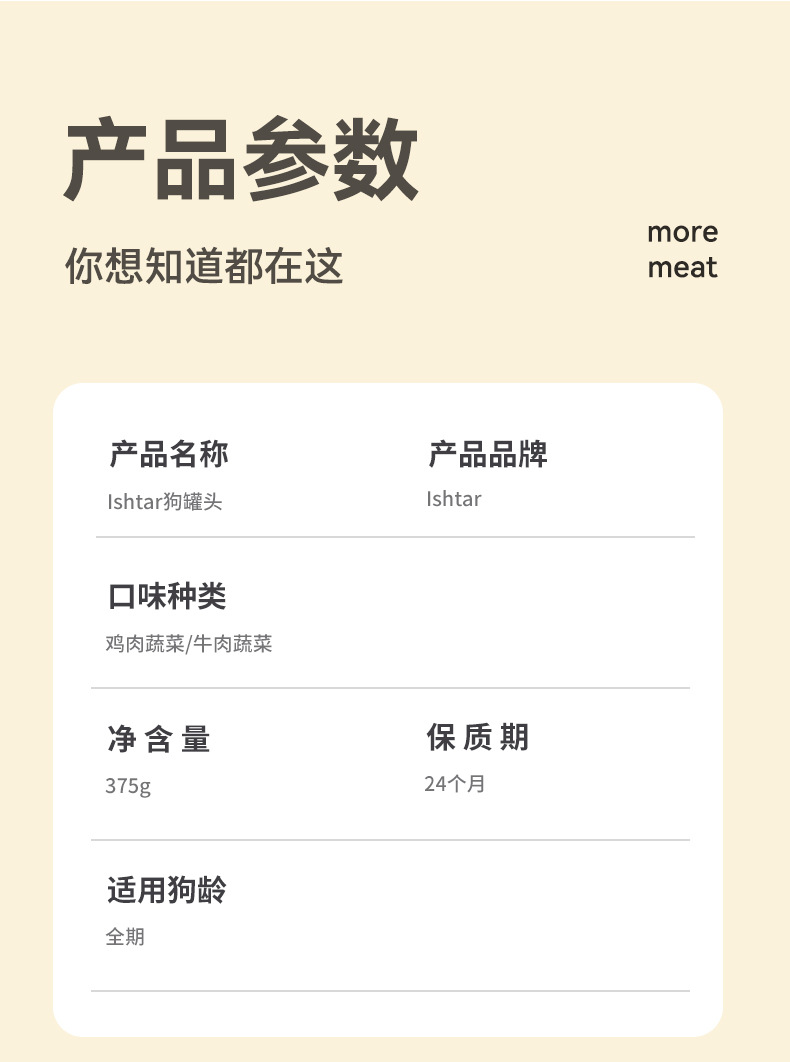 产品参数

你想知道都在这

more
meat

产品名称
Ishtar狗罐头

产品品牌
Ishtar

口味种类
鸡肉蔬菜/牛肉蔬菜

净含量
375g

保质期
24个月

适用狗龄
全期