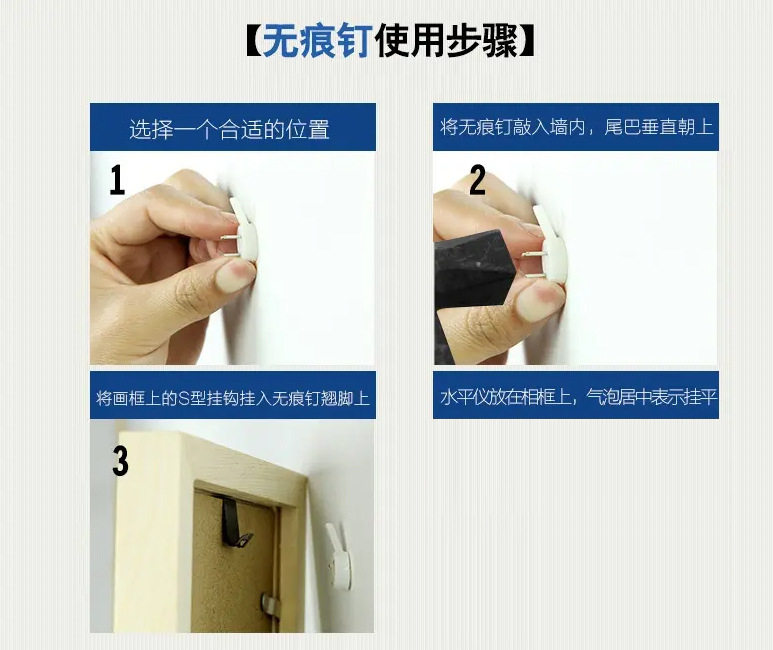 【无痕钉使用步骤】

选择一个合适的位置

1

将无痕钉敲入墙内，尾巴垂直朝上

2

将画框上的S型挂钩挂入无痕钉翘脚上

3

水平仪放在相框上，气泡居中表示挂平