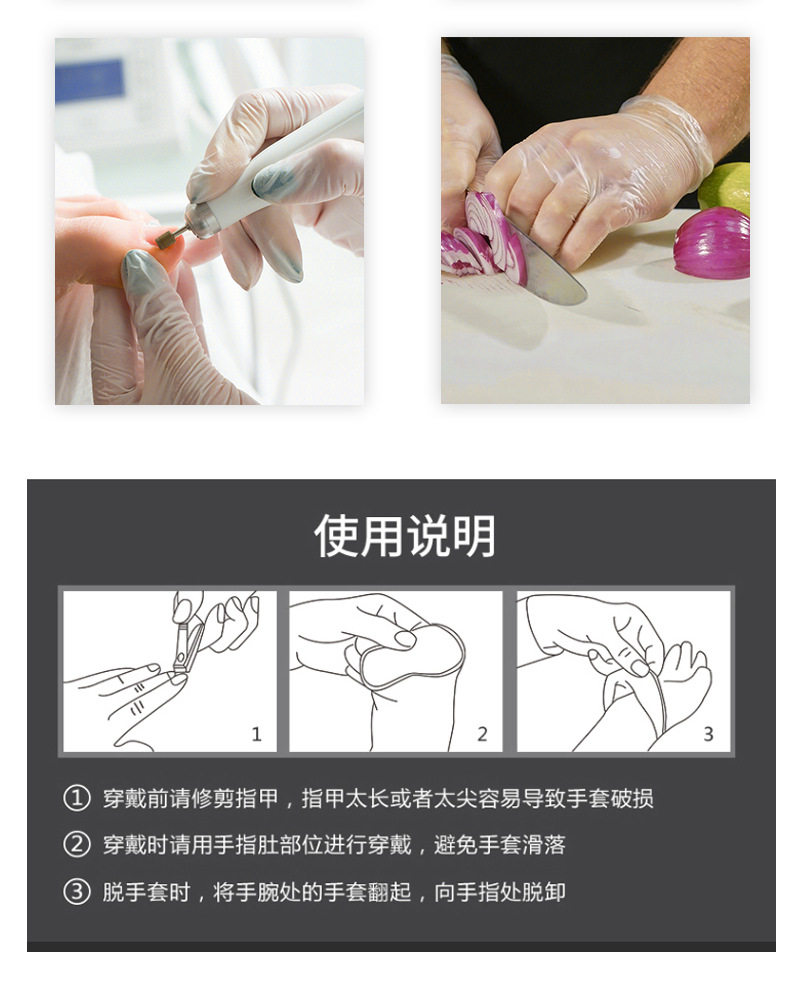 使用说明

1

2

3

① 穿戴前请修剪指甲，指甲太长或者太尖容易导致手套破损

② 穿戴时请用手指肚部位进行穿戴，避免手套滑落

③ 脱手套时，将手腕处的手套翻起，向手指处脱卸