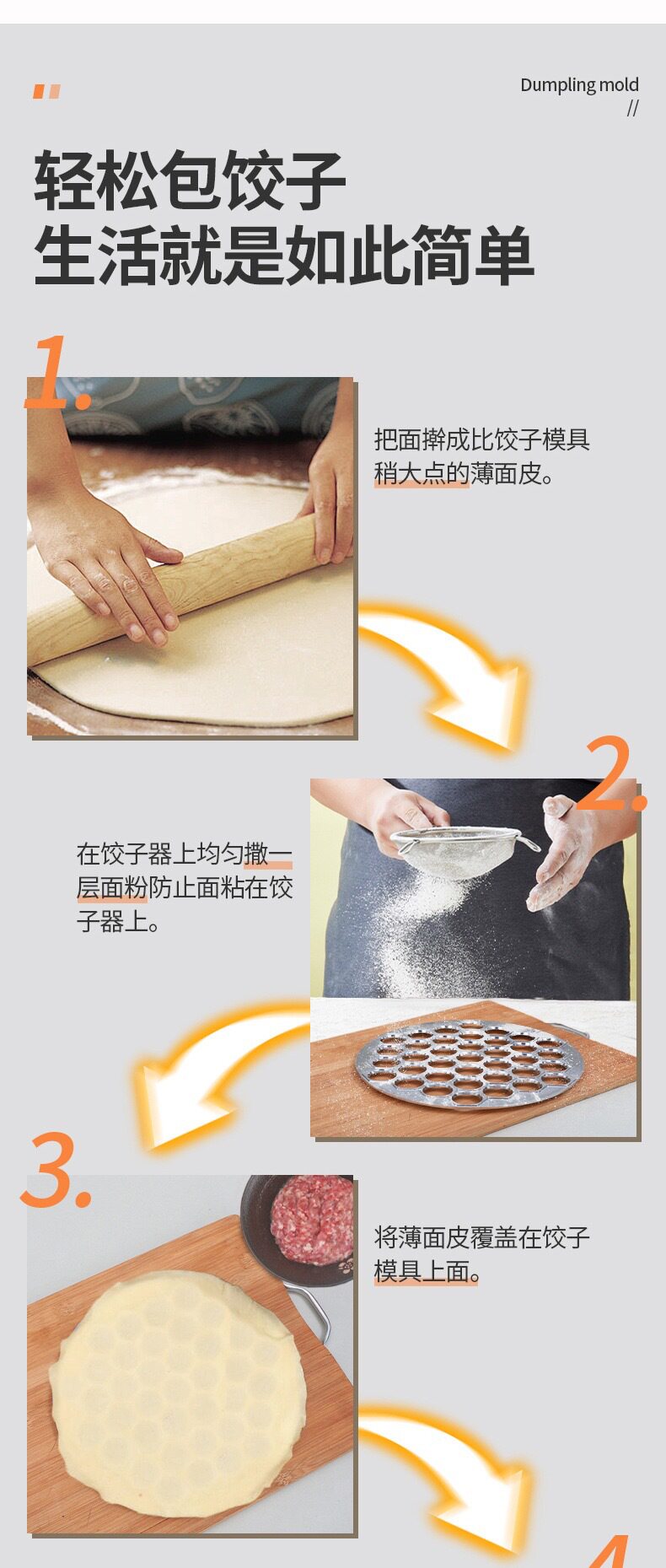 Dumpling mold
//

轻松包饺子
生活就是如此简单

1.

把面擀成比饺子模具稍大点的薄面皮。

2.

在饺子器上均匀撒一层面粉防止面粘在饺子器上。

3.

将薄面皮覆盖在饺子模具上面。

4