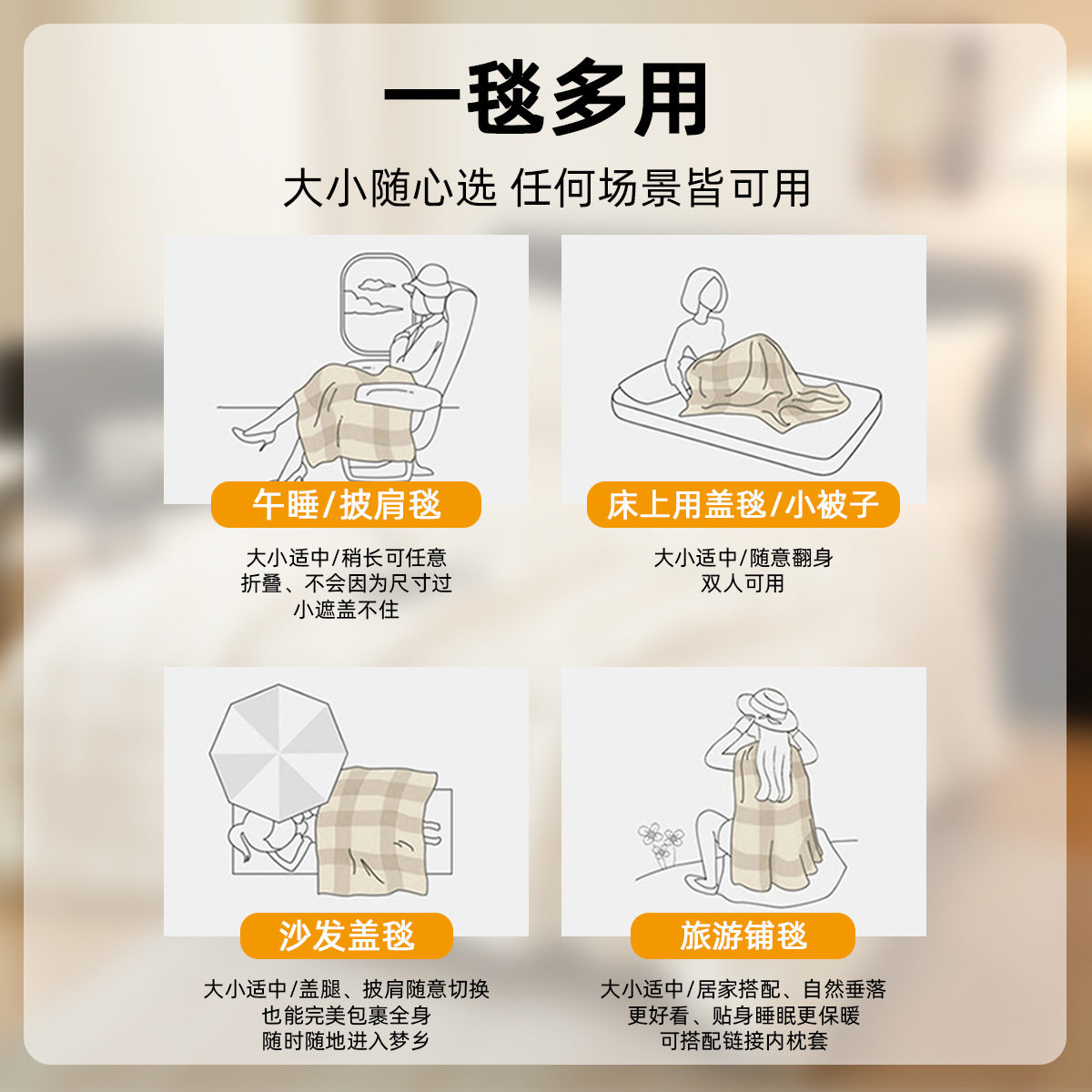 一毯多用

大小随心选 任何场景皆可用

午睡/披肩毯

大小适中/稍长可任意折叠、不会因为尺寸过小遮盖不住

床上用盖毯/小被子

大小适中/随意翻身
双人可用

沙发盖毯

大小适中/盖腿、披肩随意切换
也能完美包裹全身
随时随地进入梦乡

旅游铺毯

大小适中/居家搭配、自然垂落
更好看、贴身睡眠更保暖
可搭配链接内枕套