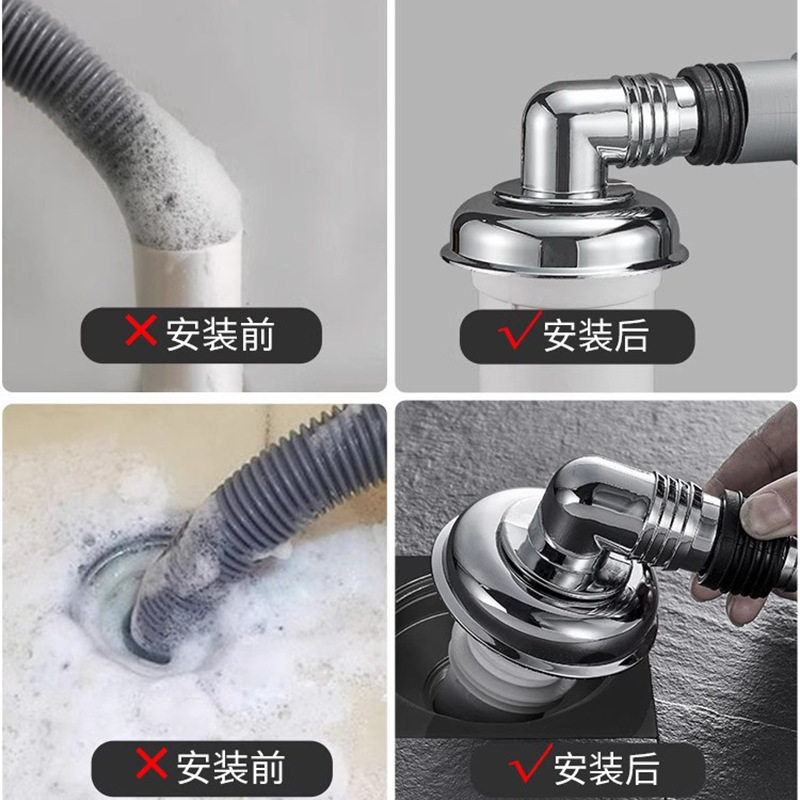 ✕ 安装前

√ 安装后

✕ 安装前

√ 安装后