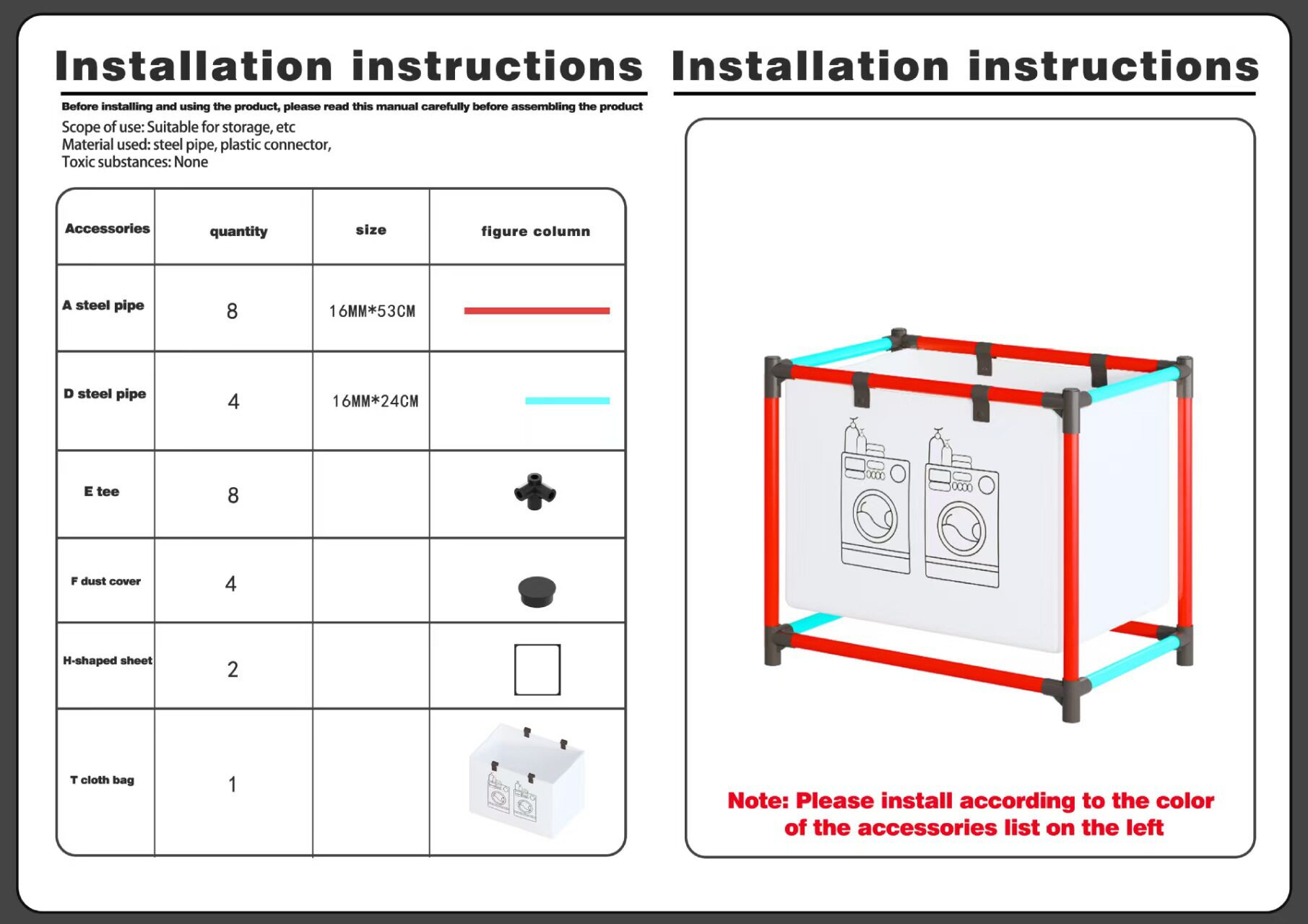 Installation instructions

Before installing and using the product, please read this manual carefully before assembling the product

Scope of use: Suitable for storage, etc
Material used: steel pipe, plastic connector,
Toxic substances: None

| Accessories | quantity | size | figure column |
|---|---|---|---|
| A steel pipe | 8 | 16MM*53CM | |
| D steel pipe | 4 | 16MM*24CM | |
| E tee | 8 | | |
| F dust cover | 4 | | |
| H-shaped sheet | 2 | | |
| T cloth bag | 1 | | |

Installation instructions

Note: Please install according to the color of the accessories list on the left