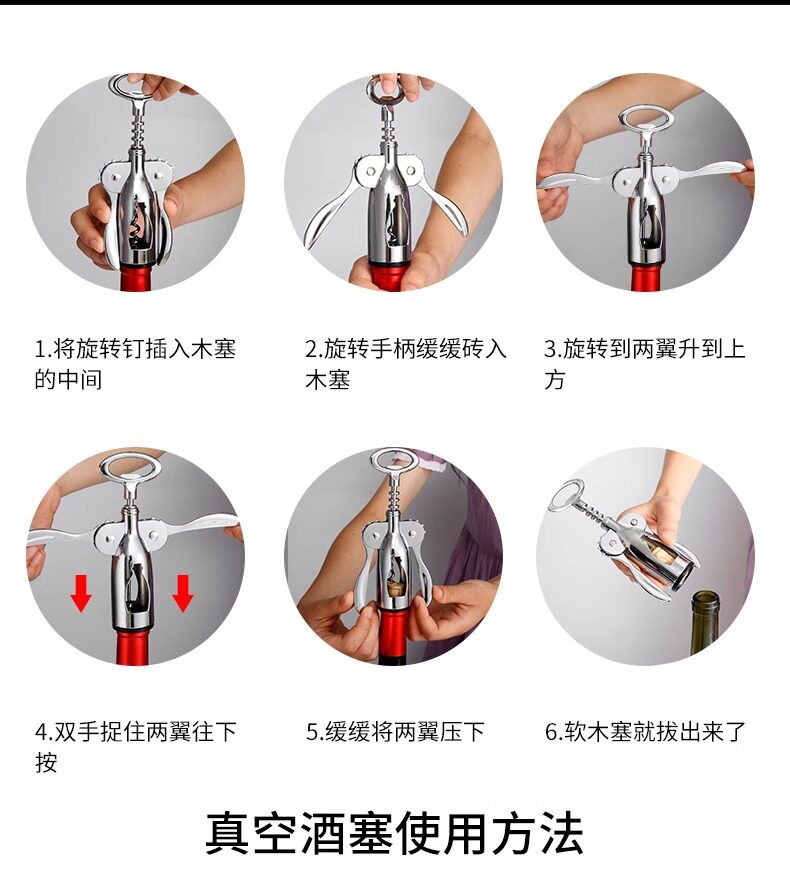 1.将旋转钉插入木塞的中间

2.旋转手柄缓缓砖入木塞

3.旋转到两翼升到上方

4.双手捉住两翼往下按

5.缓缓将两翼压下

6.软木塞就拔出来了

真空酒塞使用方法