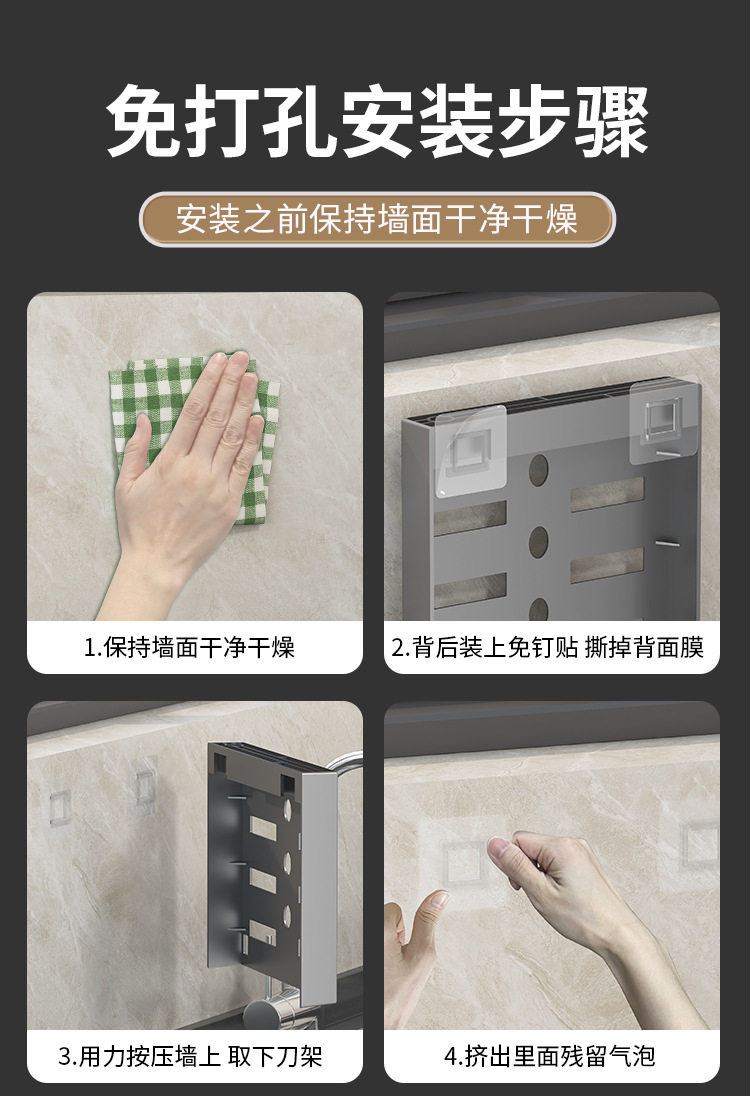 免打孔安装步骤

安装之前保持墙面干净干燥

1.保持墙面干净干燥

2.背后装上免钉贴 撕掉背面膜

3.用力按压墙上 取下刀架

4.挤出里面残留气泡