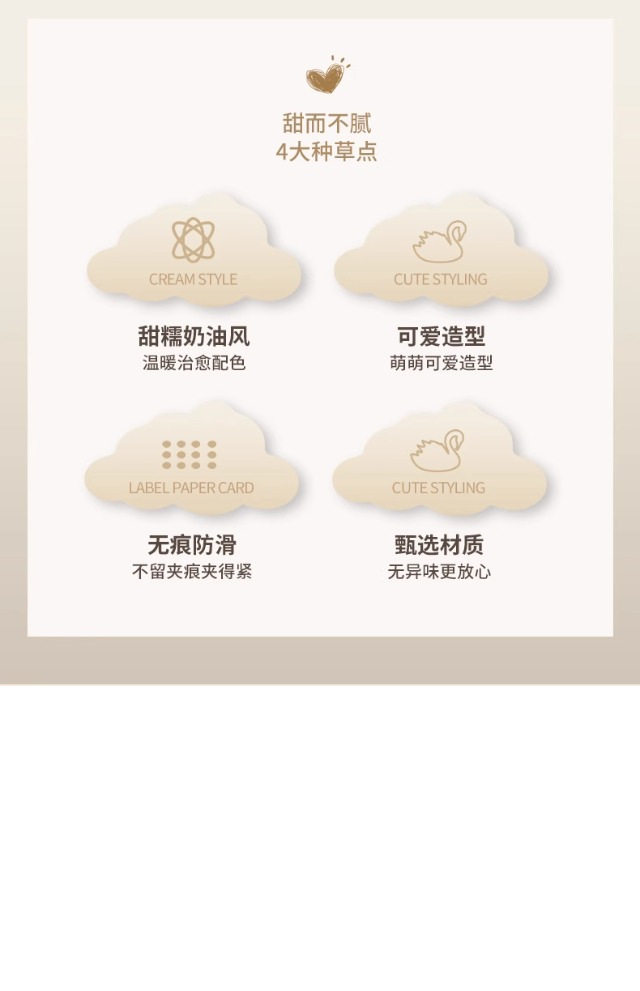 甜而不腻
4大种草点

CREAM STYLE

甜糯奶油风
温暖治愈配色

CUTE STYLING

可爱造型
萌萌可爱造型

LABEL PAPER CARD

无痕防滑
不留夹痕夹得紧

CUTE STYLING

甄选材质
无异味更放心