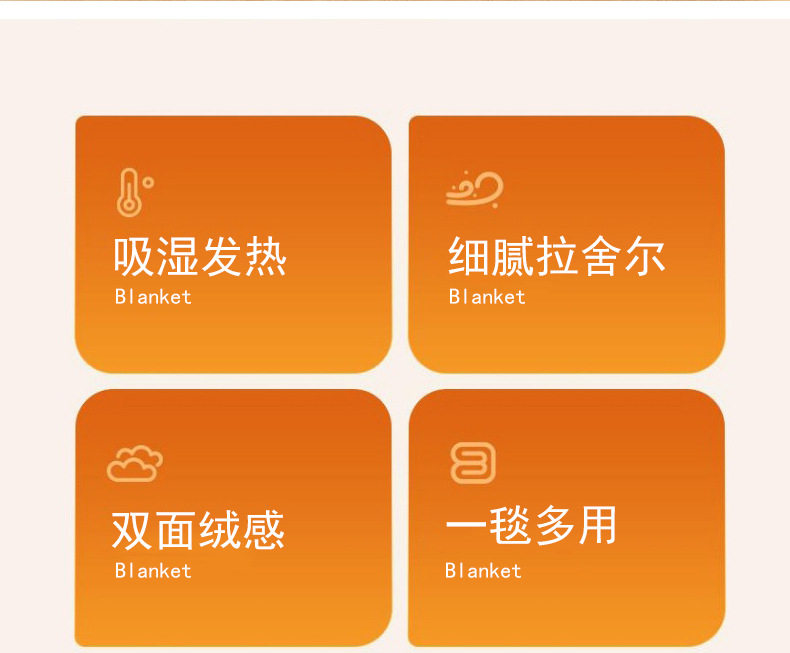 吸湿发热
Blanket

细腻拉舍尔
Blanket

双面绒感
Blanket

一毯多用
Blanket