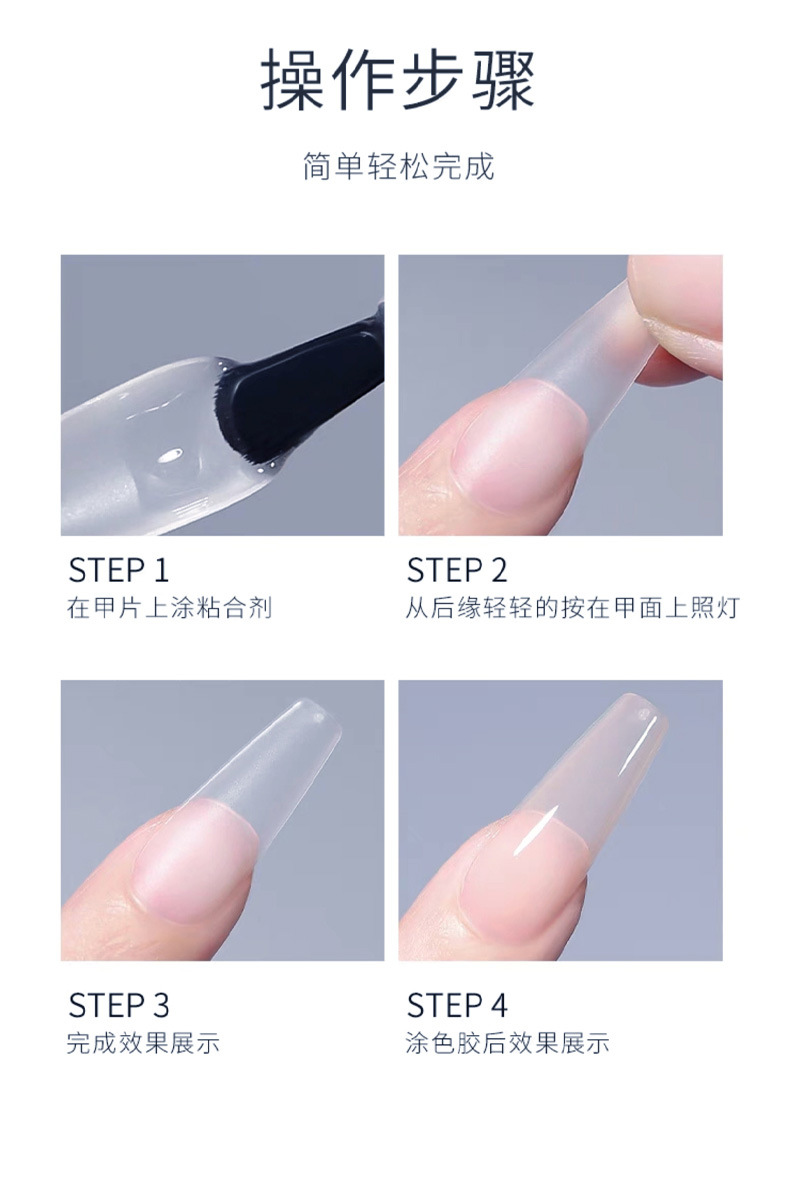 操作步骤

简单轻松完成

STEP 1
在甲片上涂粘合剂

STEP 2
从后缘轻轻的按在甲面上照灯

STEP 3
完成效果展示

STEP 4
涂色胶后效果展示