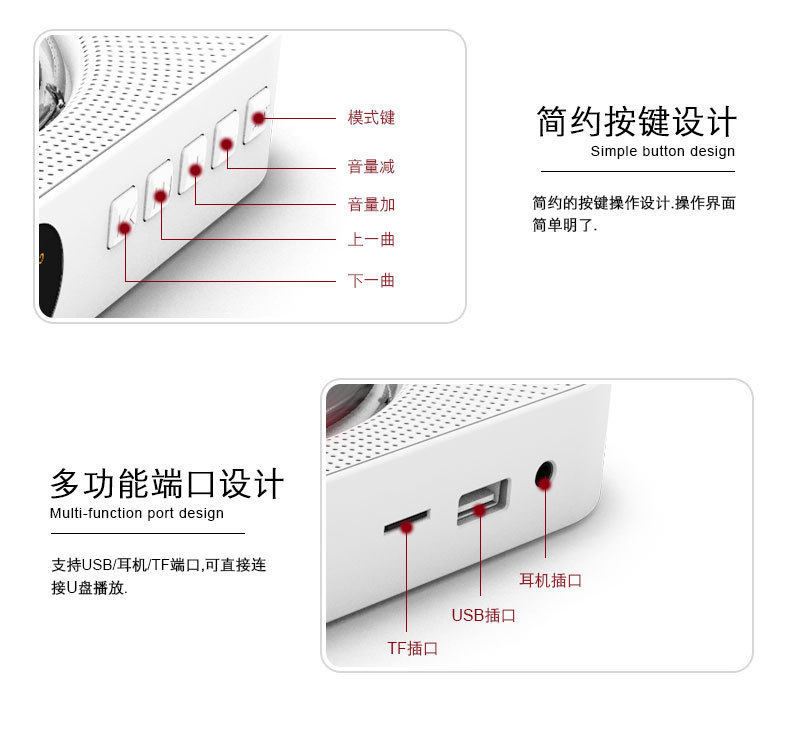 模式键
音量减
音量加
上一曲
下一曲

简约按键设计
Simple button design

简约的按键操作设计.操作界面简单明了.

多功能端口设计
Multi-function port design

支持USB/耳机/TF端口,可直接连接U盘播放.

耳机插口
USB插口
TF插口