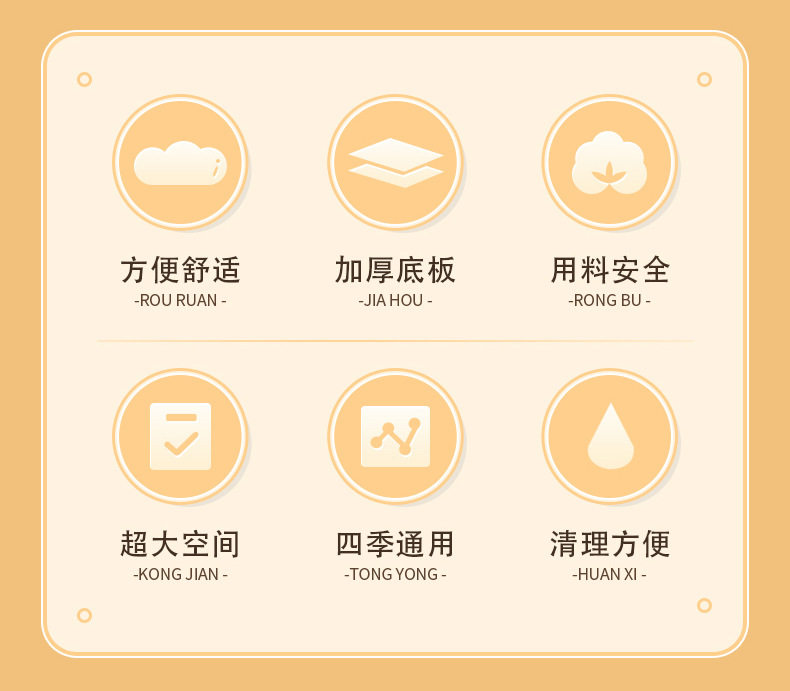 方便舒适
-ROU RUAN -

加厚底板
-JIA HOU -

用料安全
-RONG BU -

超大空间
-KONG JIAN -

四季通用
-TONG YONG -

清理方便
-HUAN XI -