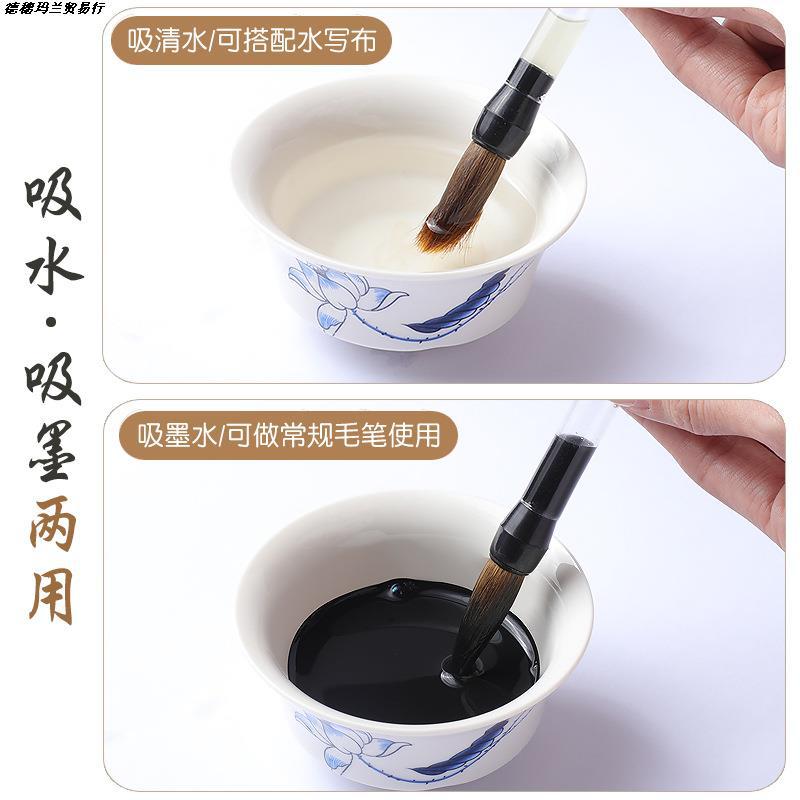 德穗玛兰贸易行

吸水·吸墨两用

吸清水/可搭配水写布

吸墨水/可做常规毛笔使用