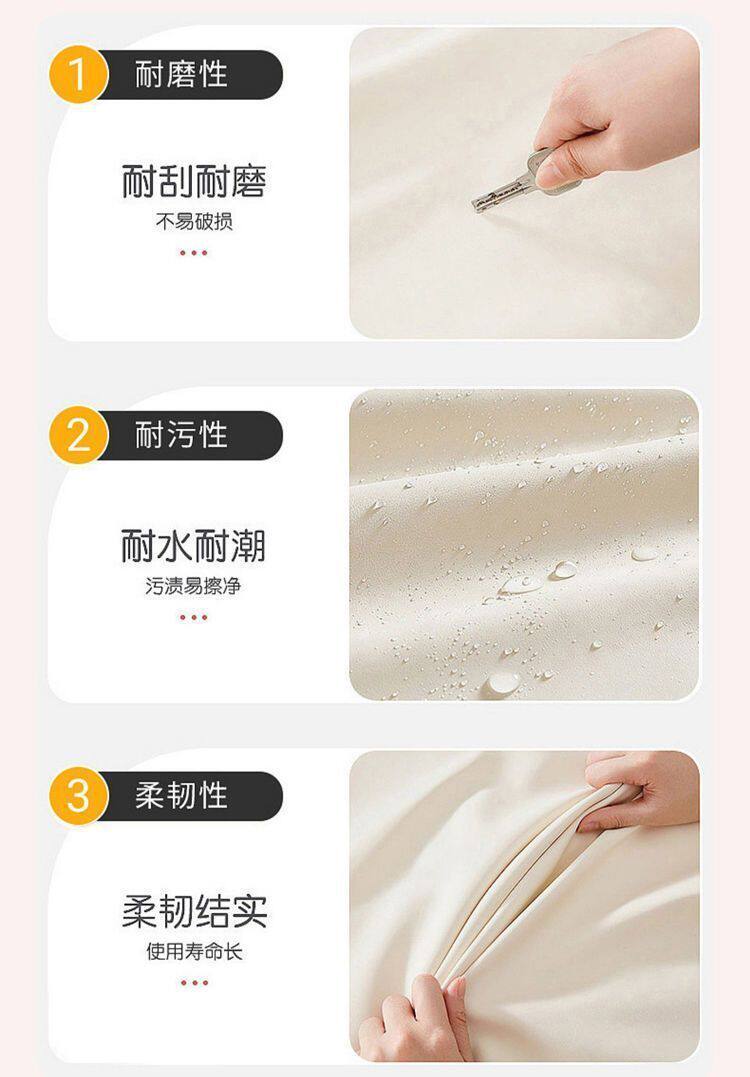 1 耐磨性

耐刮耐磨
不易破损

2 耐污性

耐水耐潮
污渍易擦净

3 柔韧性

柔韧结实
使用寿命长