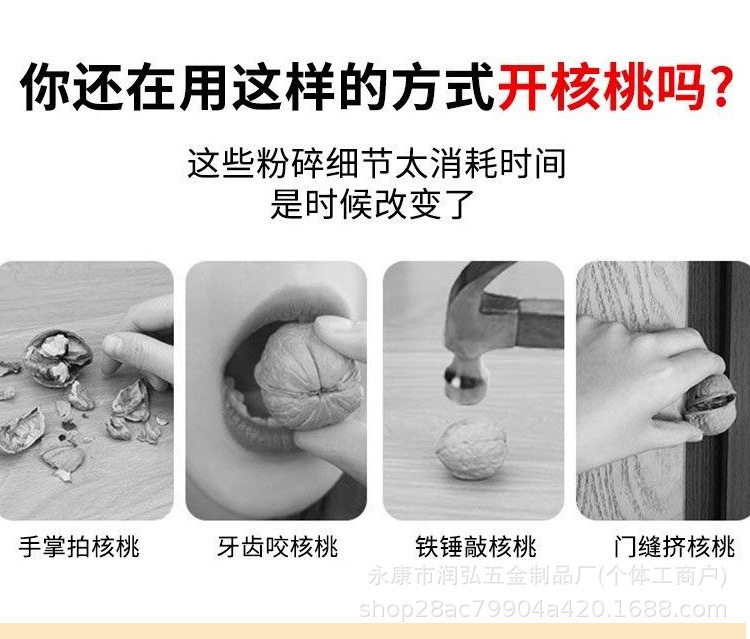 你还在用这样的方式开核桃吗？

这些粉碎细节太消耗时间
是时候改变了

手掌拍核桃

牙齿咬核桃

铁锤敲核桃

门缝挤核桃

永康市润弘五金制品厂(个体工商户)
shop28ac79904a420.1688.com