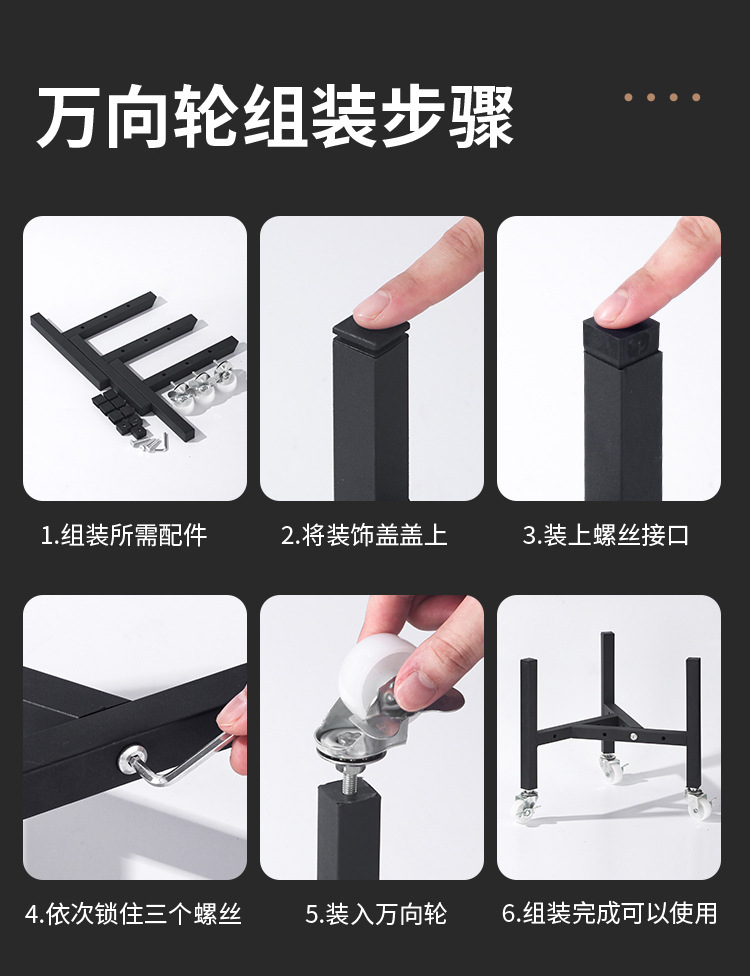 万向轮组装步骤

1.组装所需配件

2.将装饰盖盖上

3.装上螺丝接口

4.依次锁住三个螺丝

5.装入万向轮

6.组装完成可以使用