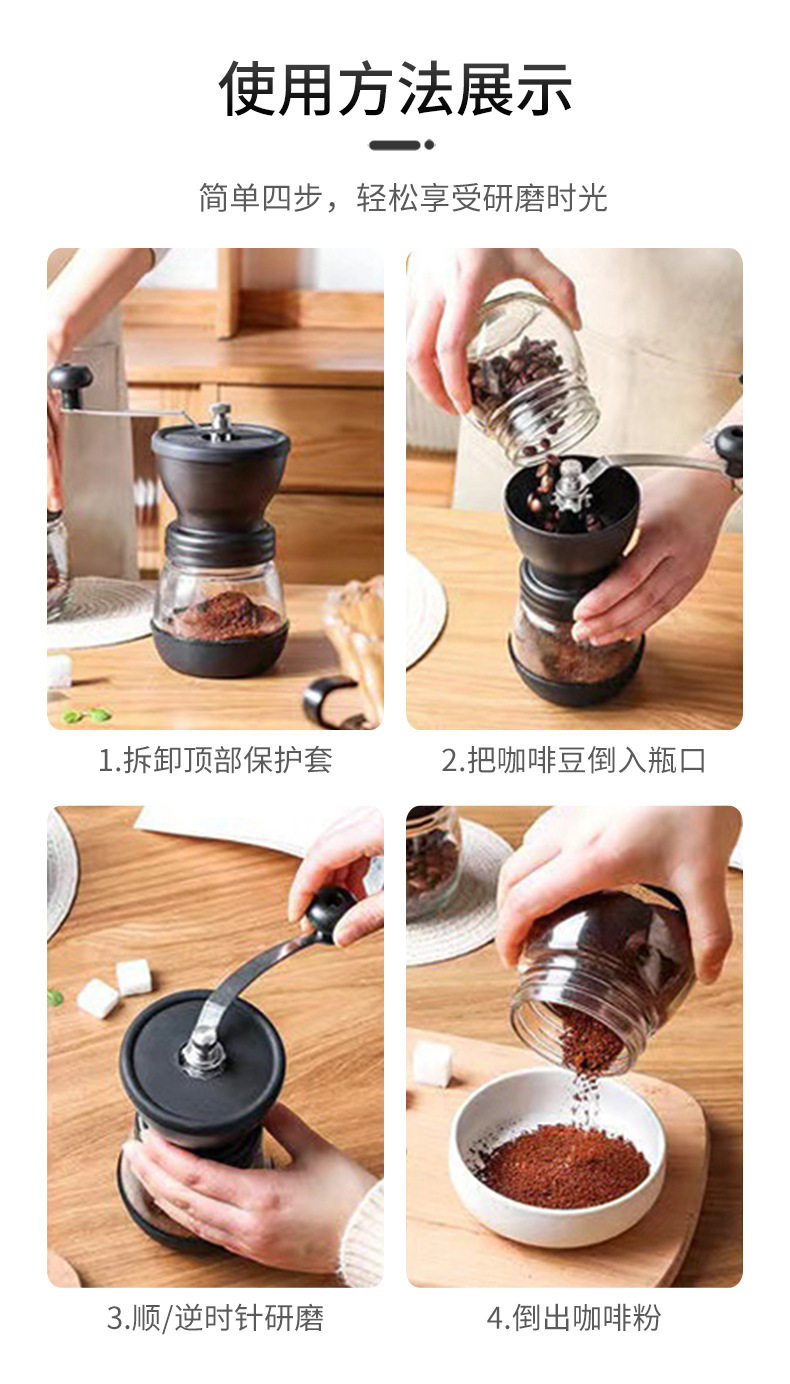 使用方法展示

简单四步，轻松享受研磨时光

1.拆卸顶部保护套

2.把咖啡豆倒入瓶口

3.顺/逆时针研磨

4.倒出咖啡粉