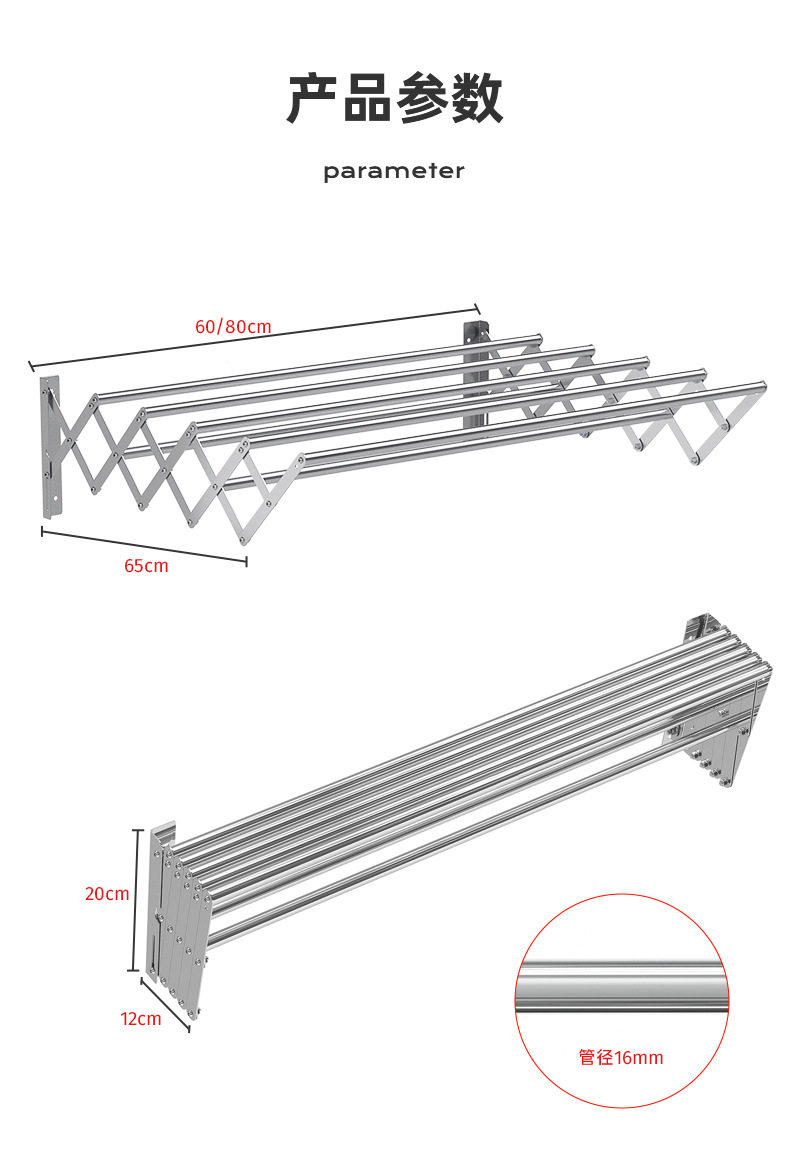 产品参数

parameter

60/80cm

65cm

20cm

12cm

管径16mm