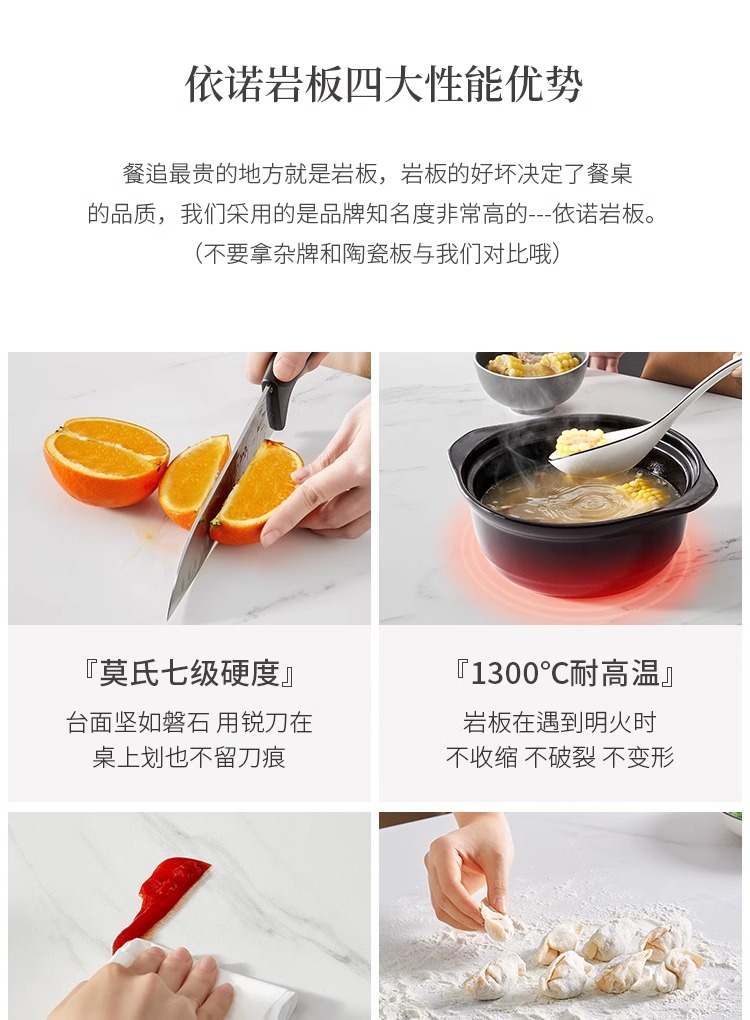 依诺岩板四大性能优势

餐追最贵的地方就是岩板，岩板的好坏决定了餐桌的品质，我们采用的是品牌知名度非常高的---依诺岩板。
（不要拿杂牌和陶瓷板与我们对比哦）

『莫氏七级硬度』
台面坚如磐石 用锐刀在桌上划也不留刀痕

『1300°C耐高温』
岩板在遇到明火时
不收缩 不破裂 不变形