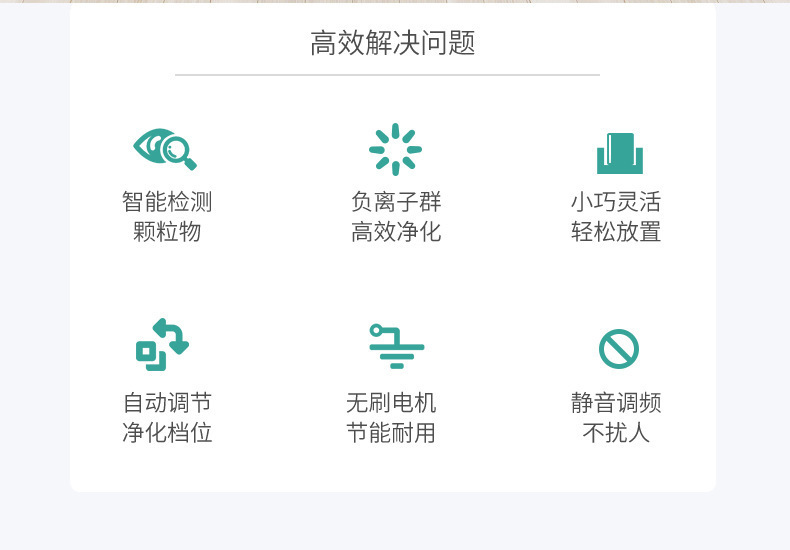 高效解决问题

智能检测
颗粒物

负离子群
高效净化

小巧灵活
轻松放置

自动调节
净化档位

无刷电机
节能耐用

静音调频
不扰人