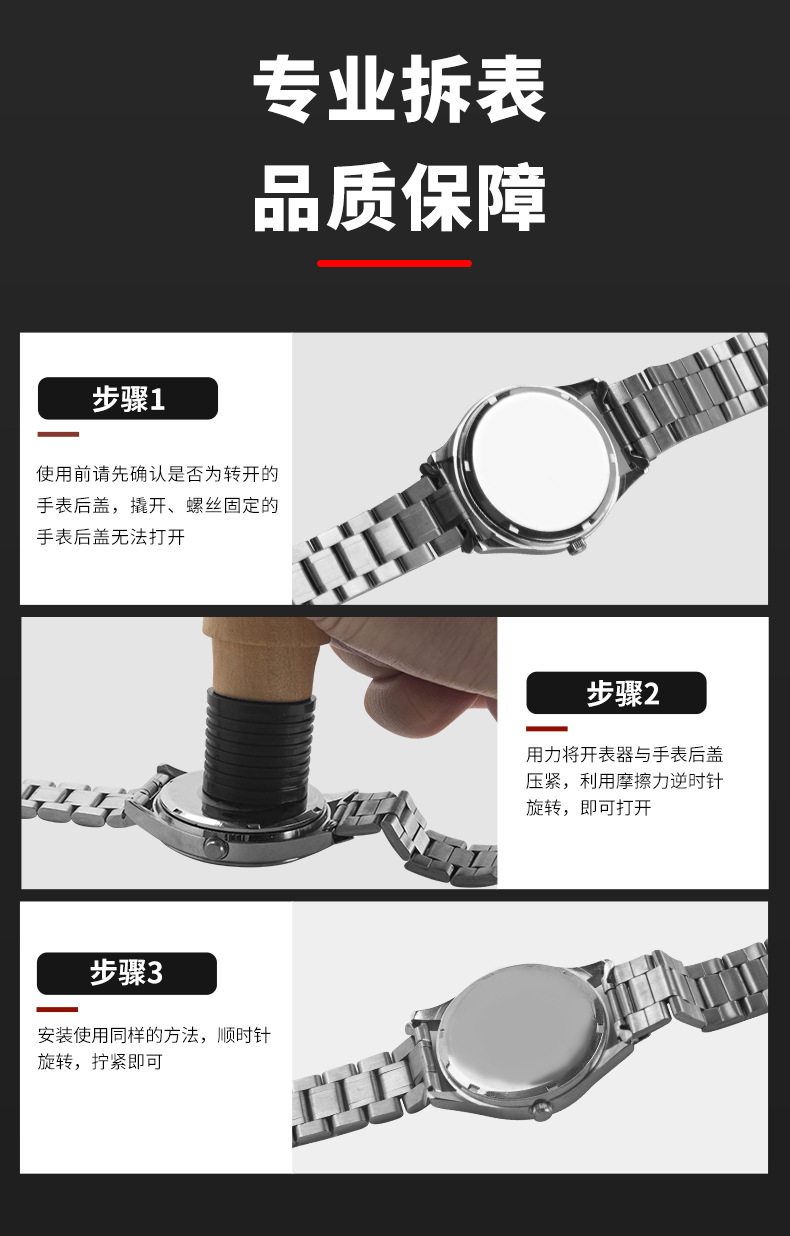 专业拆表
品质保障

步骤1

使用前请先确认是否为转开的手表后盖，撬开、螺丝固定的手表后盖无法打开

步骤2

用力将开表器与手表后盖压紧，利用摩擦力逆时针旋转，即可打开

步骤3

安装使用同样的方法，顺时针旋转，拧紧即可