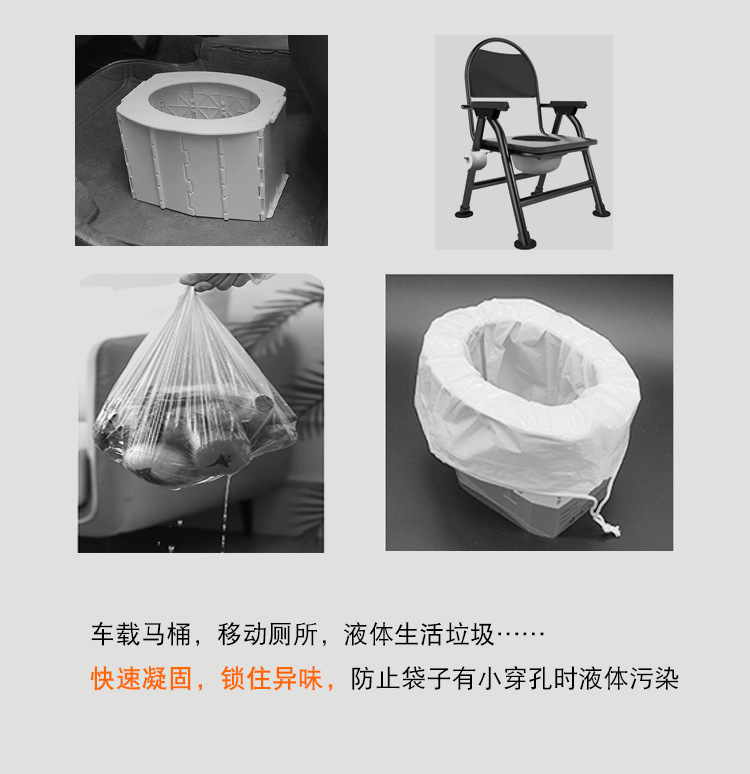 车载马桶，移动厕所，液体生活垃圾……
快速凝固，锁住异味，防止袋子有小穿孔时液体污染