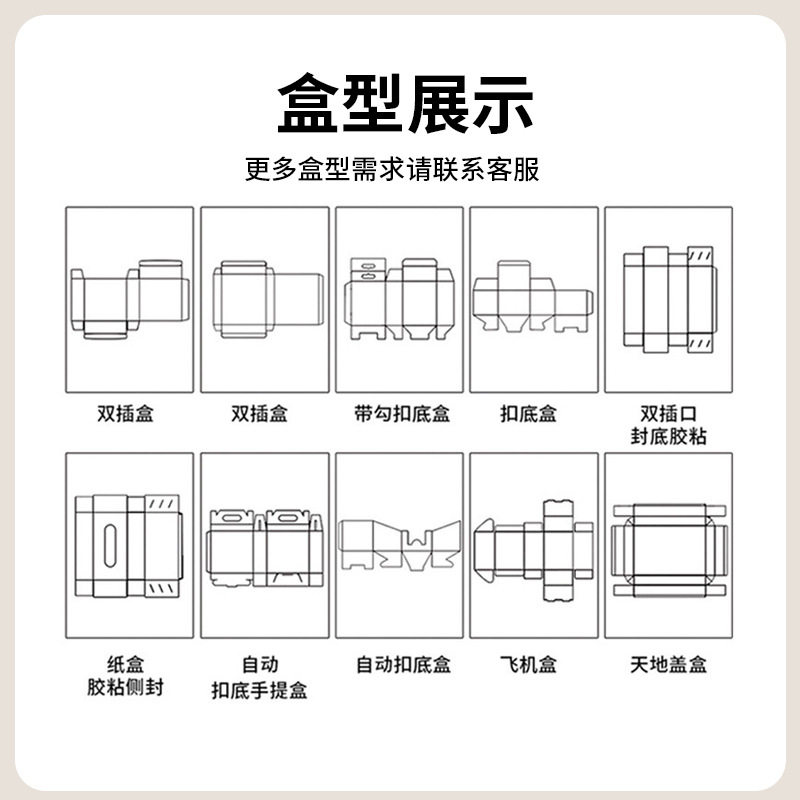 盒型展示

更多盒型需求请联系客服

双插盒

双插盒

带勾扣底盒

扣底盒

双插口
封底胶粘

纸盒
胶粘侧封

自动
扣底手提盒

自动扣底盒

飞机盒

天地盖盒