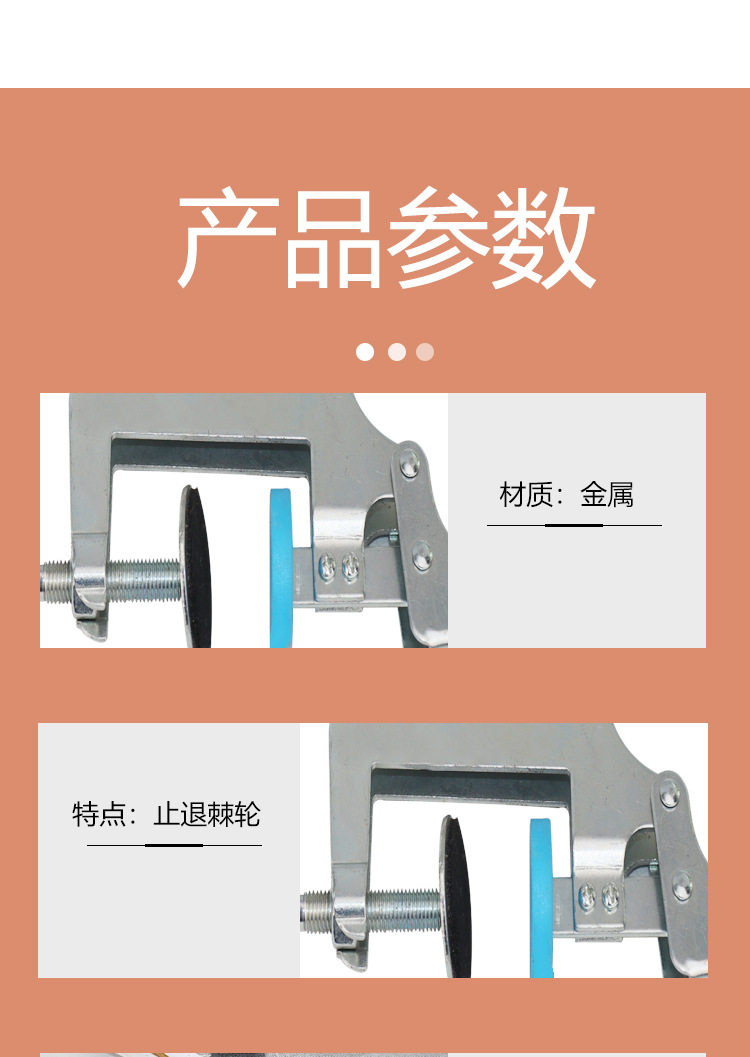 产品参数

材质：金属

特点：止退棘轮