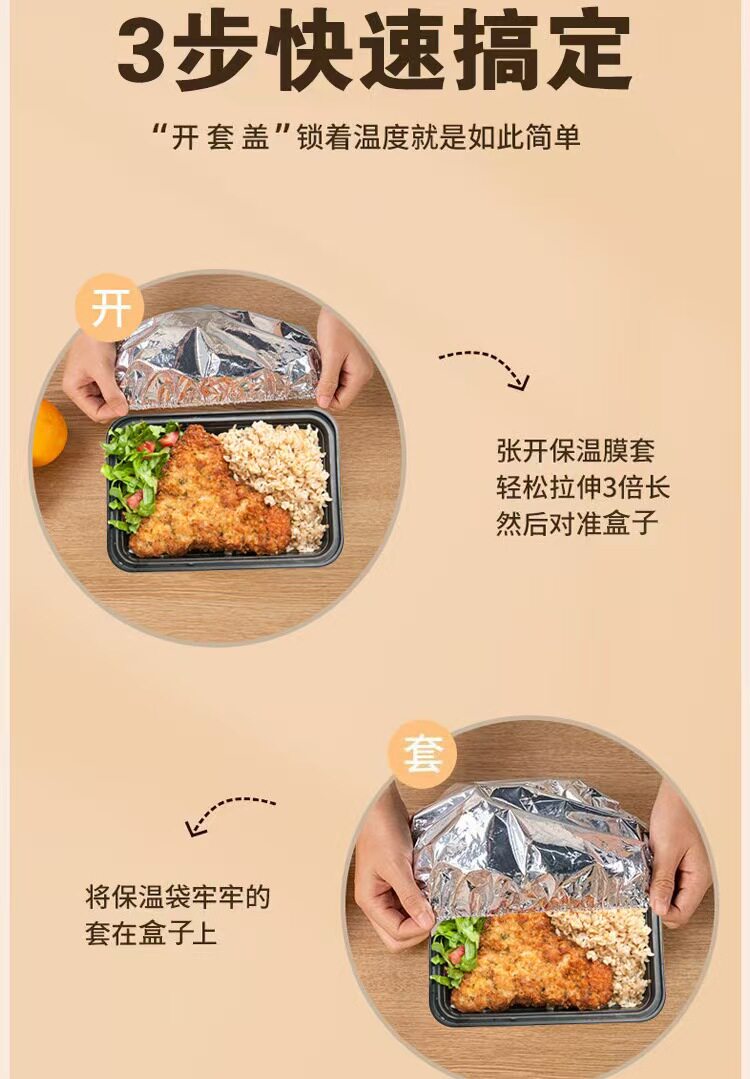 3步快速搞定

“开 套 盖”锁着温度就是如此简单

开

张开保温膜套
轻松拉伸3倍长
然后对准盒子

套

将保温袋牢牢的
套在盒子上