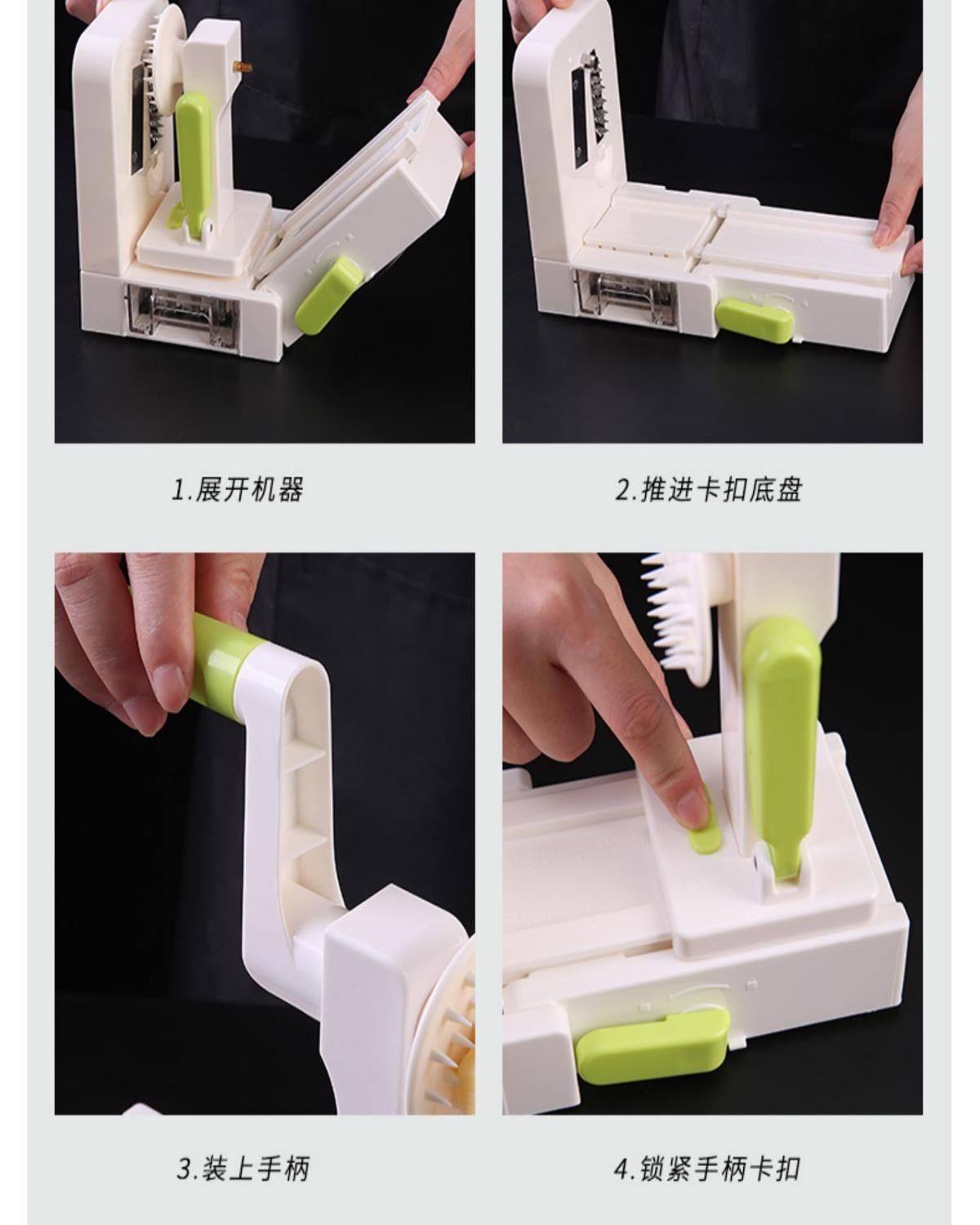 1.展开机器

2.推进卡扣底盘

3.装上手柄

4.锁紧手柄卡扣