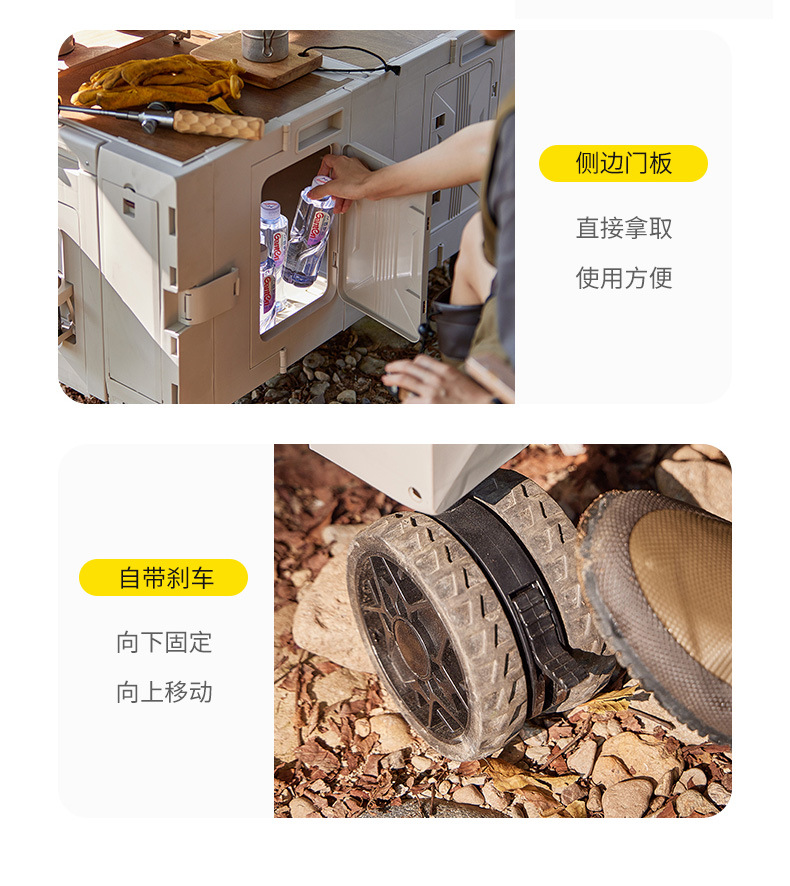 侧边门板

直接拿取

使用方便

自带刹车

向下固定

向上移动